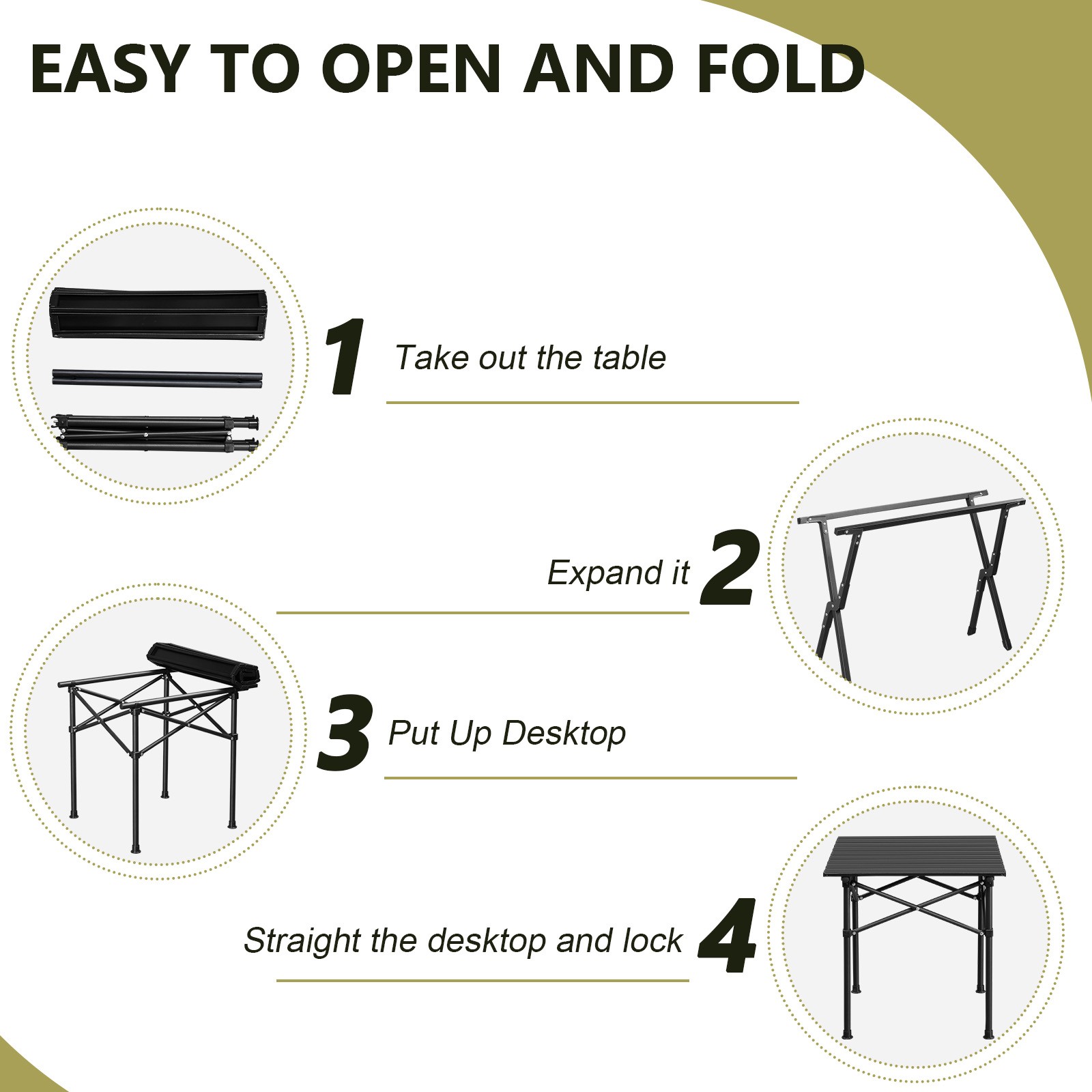 EASY TO OPEN AND FOLD

1 Take out the table

Expand it 2

3 Put Up Desktop

Straight the desktop and lock 4