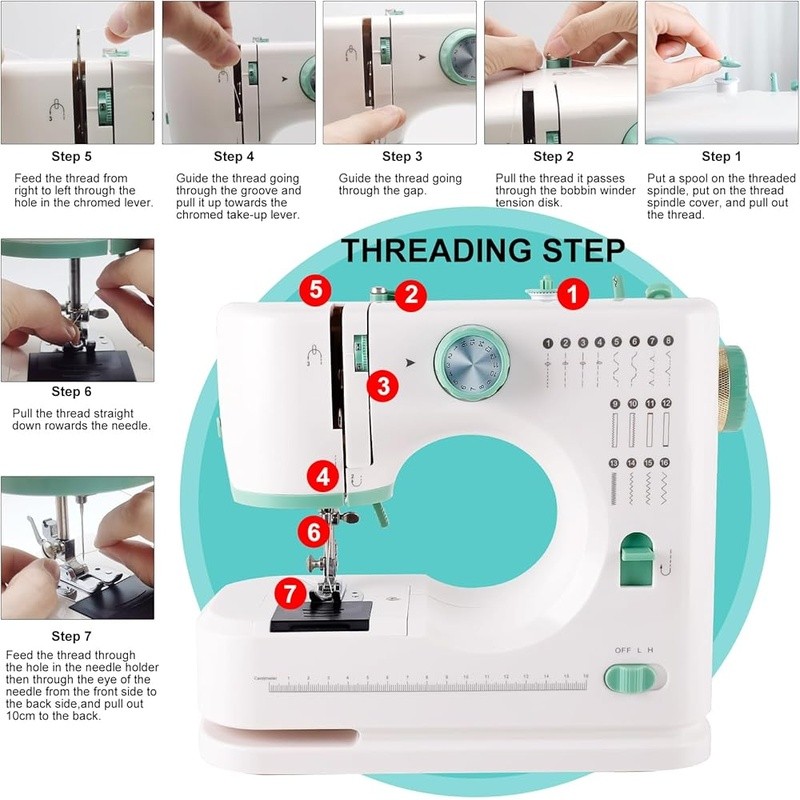 Step 5
Feed the thread from right to left through the hole in the chromed lever.

Step 4
Guide the thread going through the groove and pull it up towards the chromed take-up lever.

Step 3
Guide the thread going through the gap.

Step 2
Pull the thread it passes through the bobbin winder tension disk.

Step 1
Put a spool on the threaded spindle, put on the thread spindle cover, and pull out the thread.

THREADING STEP

Step 6
Pull the thread straight down rowards the needle.

Step 7
Feed the thread through the hole in the needle holder then through the eye of the needle from the front side to the back side,and pull out 10cm to the back.

5 2 1 3 4 6 7

1 2 3 4 5 6 7 8
9 10 11 12
13 14 15 16

OFF L H

Centimeter 1 2 3 4 5 6 7 8 9 10 11 12 13 14 15 16