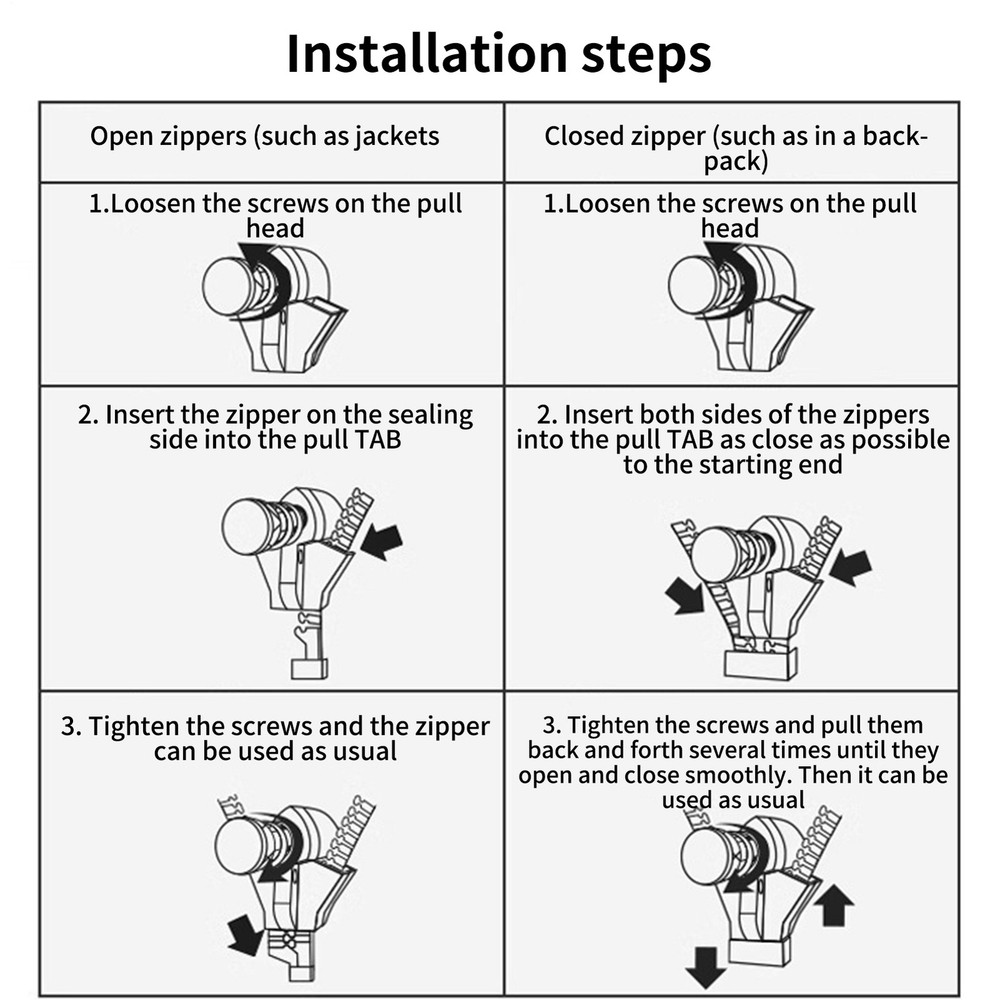 Installation steps

| Open zippers (such as jackets | Closed zipper (such as in a backpack) |
|---|---|
| 1.Loosen the screws on the pull head | 1.Loosen the screws on the pull head |
| 2. Insert the zipper on the sealing side into the pull TAB | 2. Insert both sides of the zippers into the pull TAB as close as possible to the starting end |
| 3. Tighten the screws and the zipper can be used as usual | 3. Tighten the screws and pull them back and forth several times until they open and close smoothly. Then it can be used as usual |