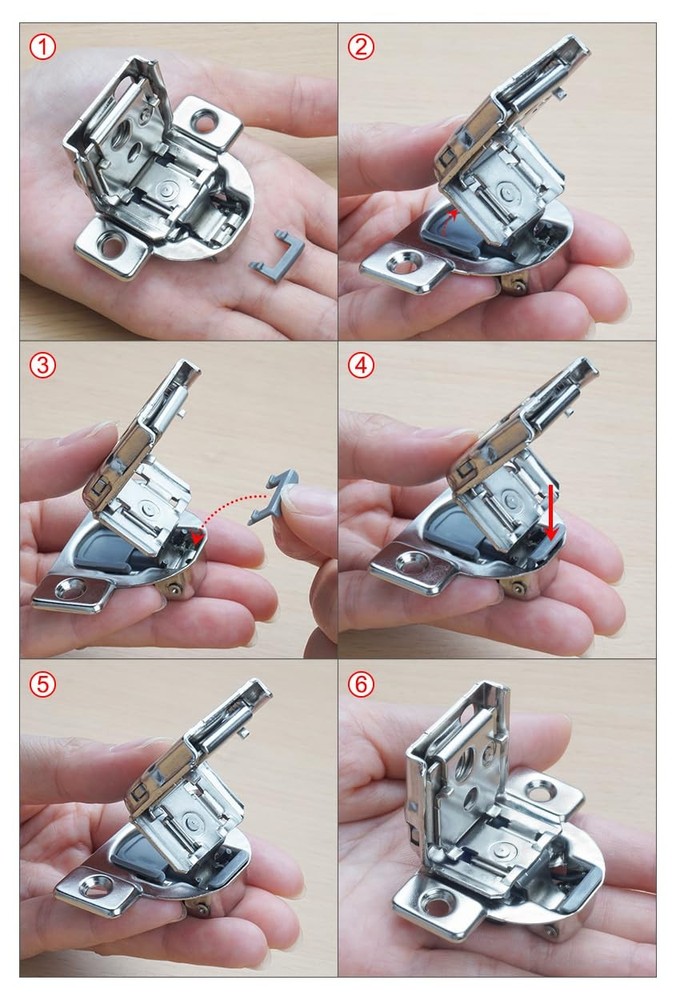 1

2

3

4

5

6