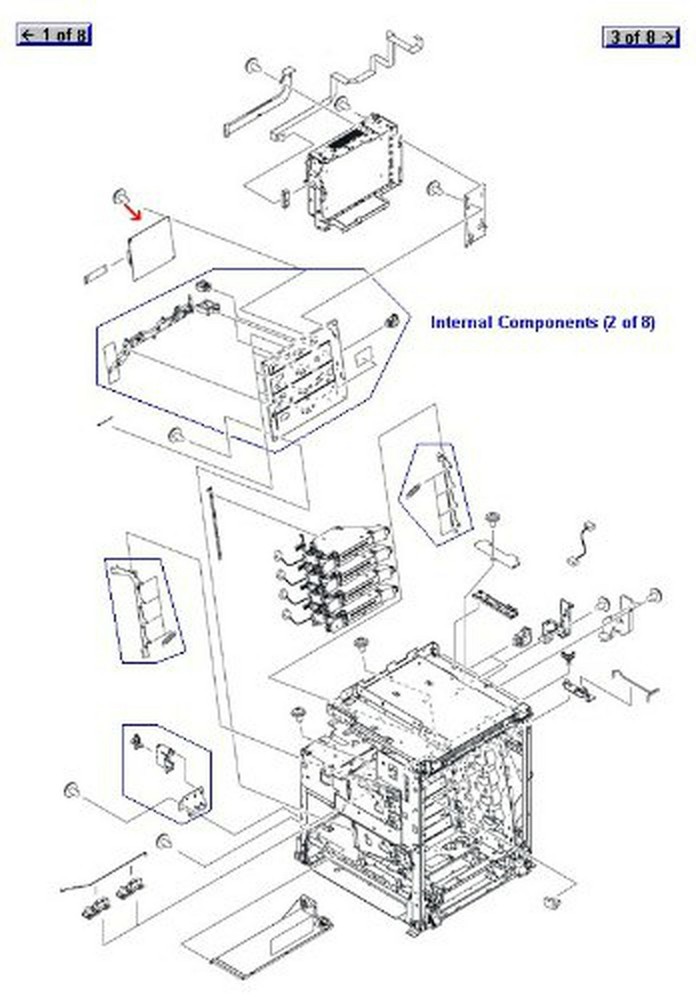 ← 1 of 8

3 of 8 →

Internal Components (2 of 8)