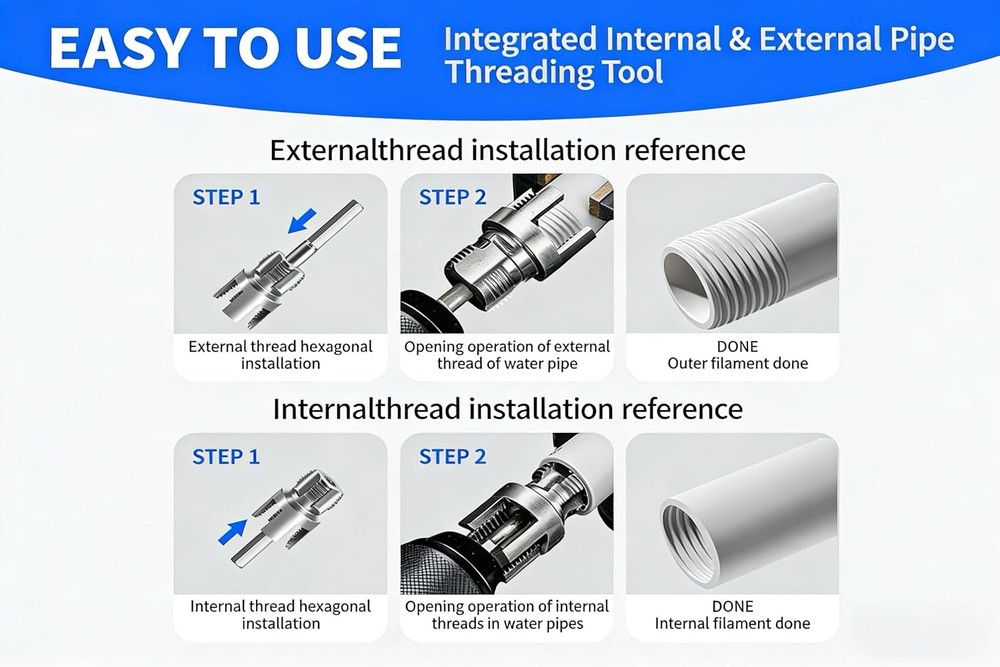 EASY TO USE

Integrated Internal & External Pipe Threading Tool

Externalthread installation reference

STEP 1

External thread hexagonal installation

STEP 2

Opening operation of external thread of water pipe

DONE
Outer filament done

Internalthread installation reference

STEP 1

Internal thread hexagonal installation

STEP 2

Opening operation of internal threads in water pipes

DONE
Internal filament done