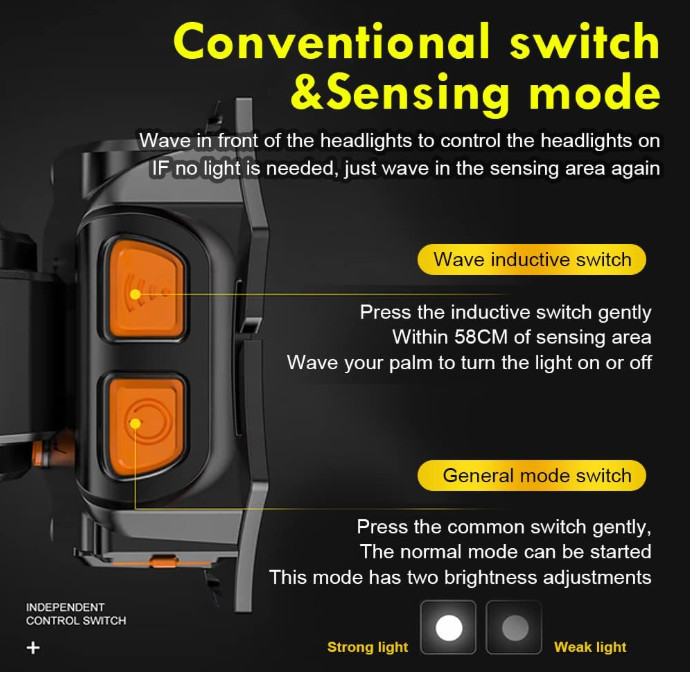 Conventional switch &Sensing mode

Wave in front of the headlights to control the headlights on
IF no light is needed, just wave in the sensing area again

Wave inductive switch

Press the inductive switch gently
Within 58CM of sensing area
Wave your palm to turn the light on or off

General mode switch

Press the common switch gently,
The normal mode can be started
This mode has two brightness adjustments

INDEPENDENT
CONTROL SWITCH
+

Strong light

Weak light