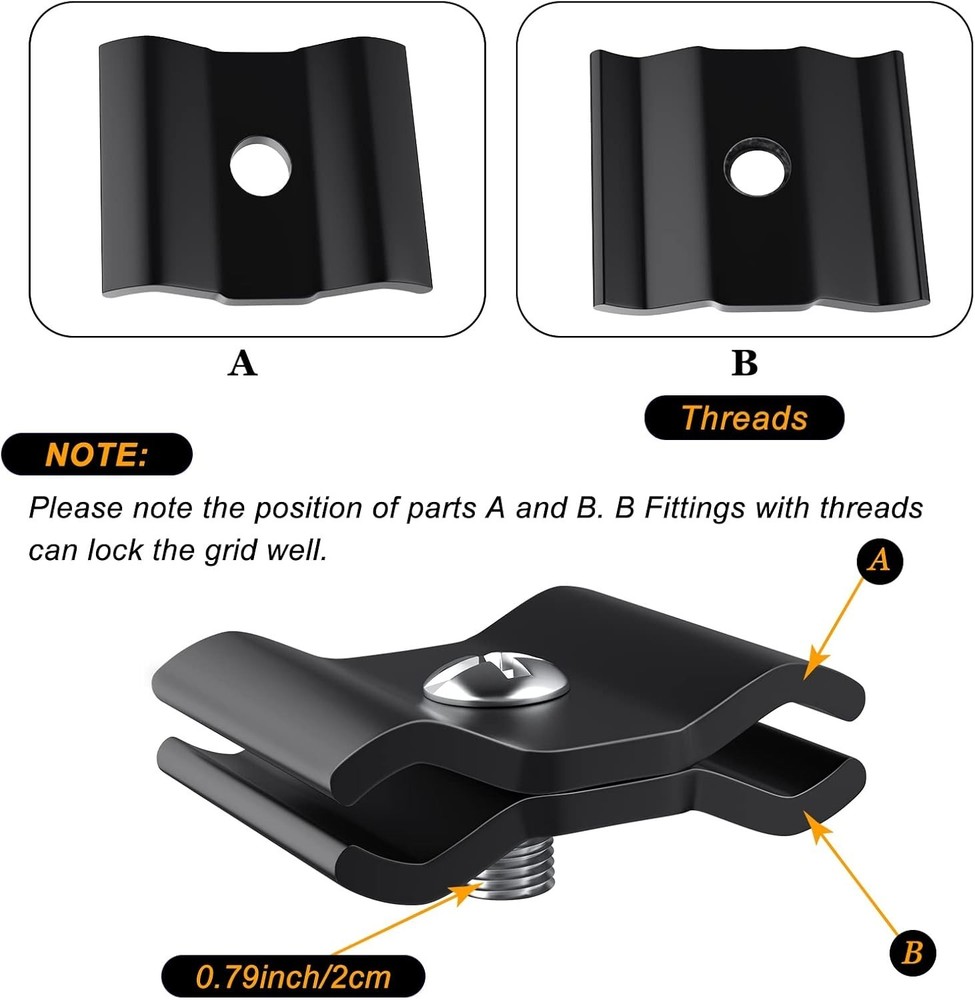 A

B

Threads

NOTE:

Please note the position of parts A and B. B Fittings with threads can lock the grid well.

A

B

0.79inch/2cm