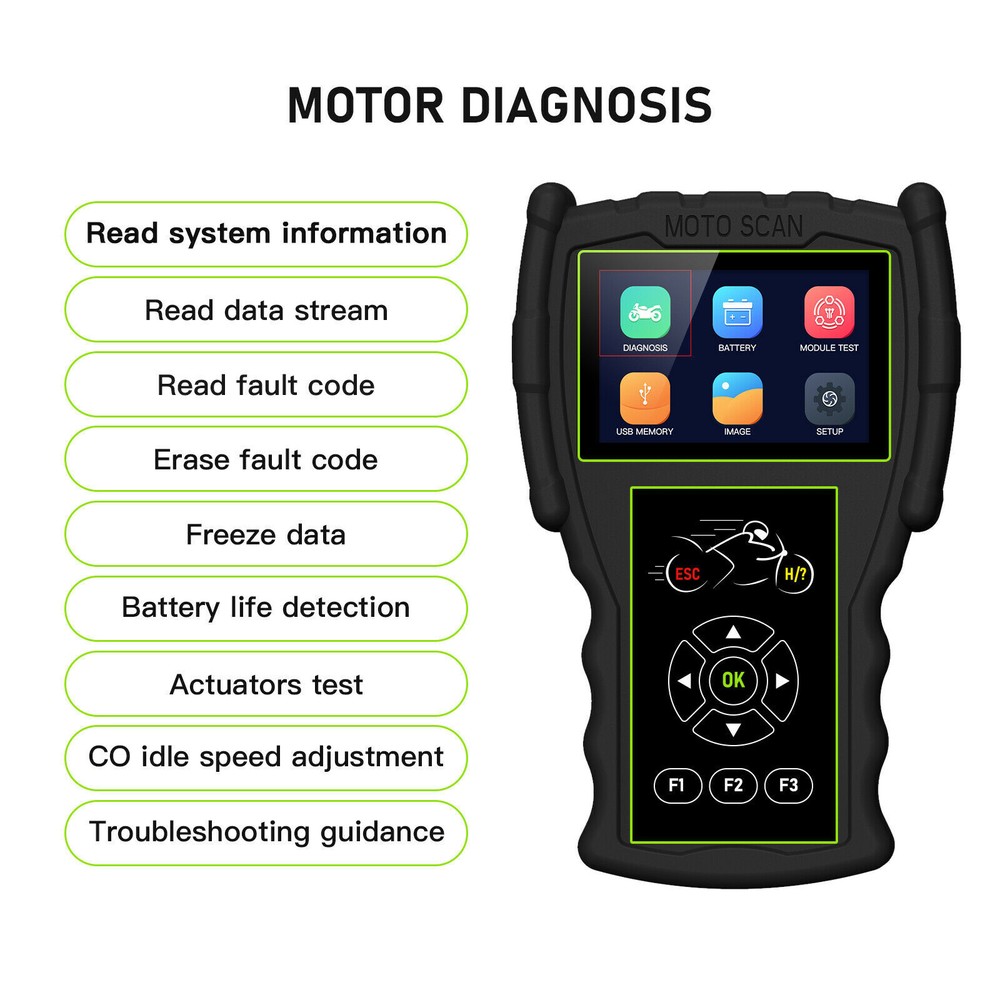 MOTOR DIAGNOSIS

Read system information

Read data stream

Read fault code

Erase fault code

Freeze data

Battery life detection

Actuators test

CO idle speed adjustment

Troubleshooting guidance

MOTO SCAN

DIAGNOSIS

BATTERY

MODULE TEST

USB MEMORY

IMAGE

SETUP

ESC

H/?

OK

F1

F2

F3