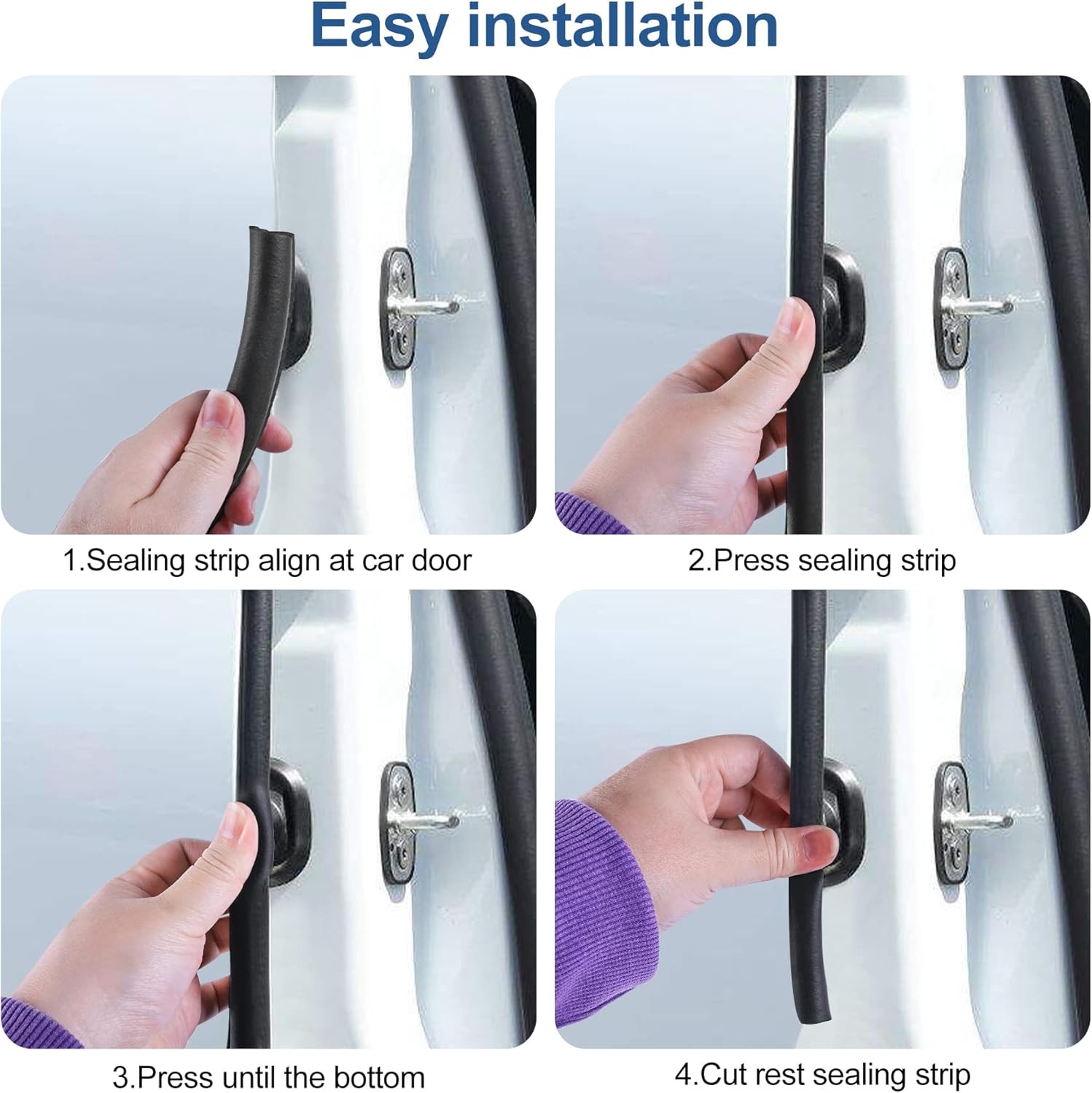 Easy installation

1.Sealing strip align at car door

2.Press sealing strip

3.Press until the bottom

4.Cut rest sealing strip