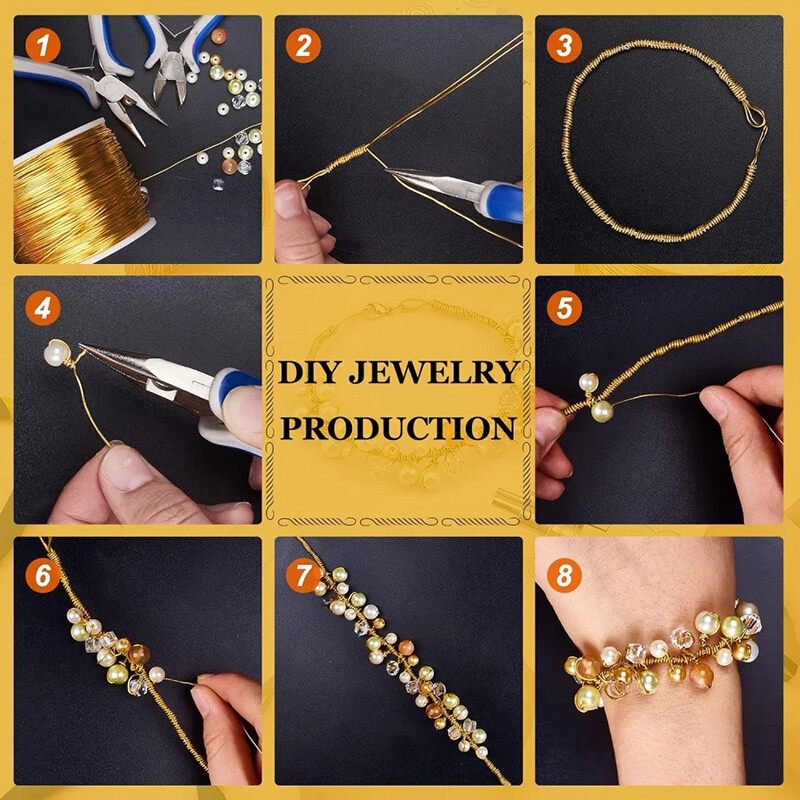 1

2

3

4

DIY JEWELRY PRODUCTION

5

6

7

8