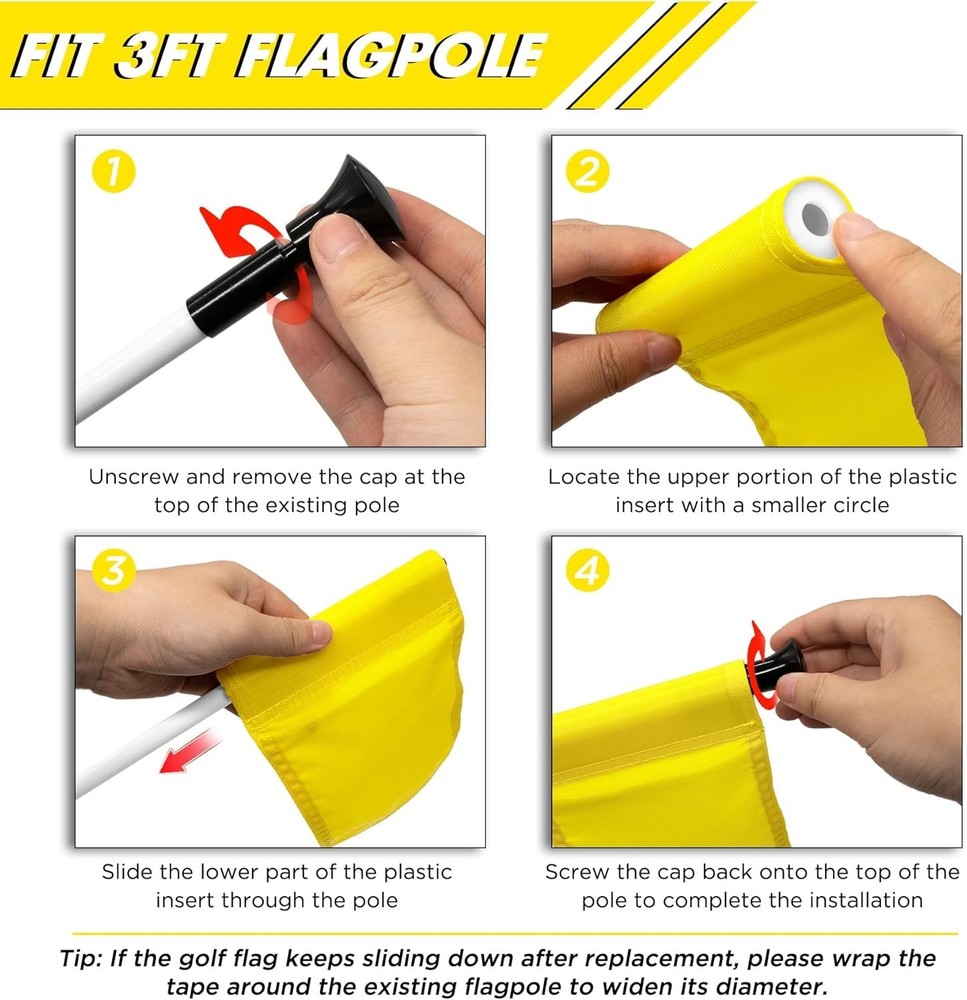 FIT 3FT FLAGPOLE

1

Unscrew and remove the cap at the top of the existing pole

2

Locate the upper portion of the plastic insert with a smaller circle

3

Slide the lower part of the plastic insert through the pole

4

Screw the cap back onto the top of the pole to complete the installation

Tip: If the golf flag keeps sliding down after replacement, please wrap the tape around the existing flagpole to widen its diameter.