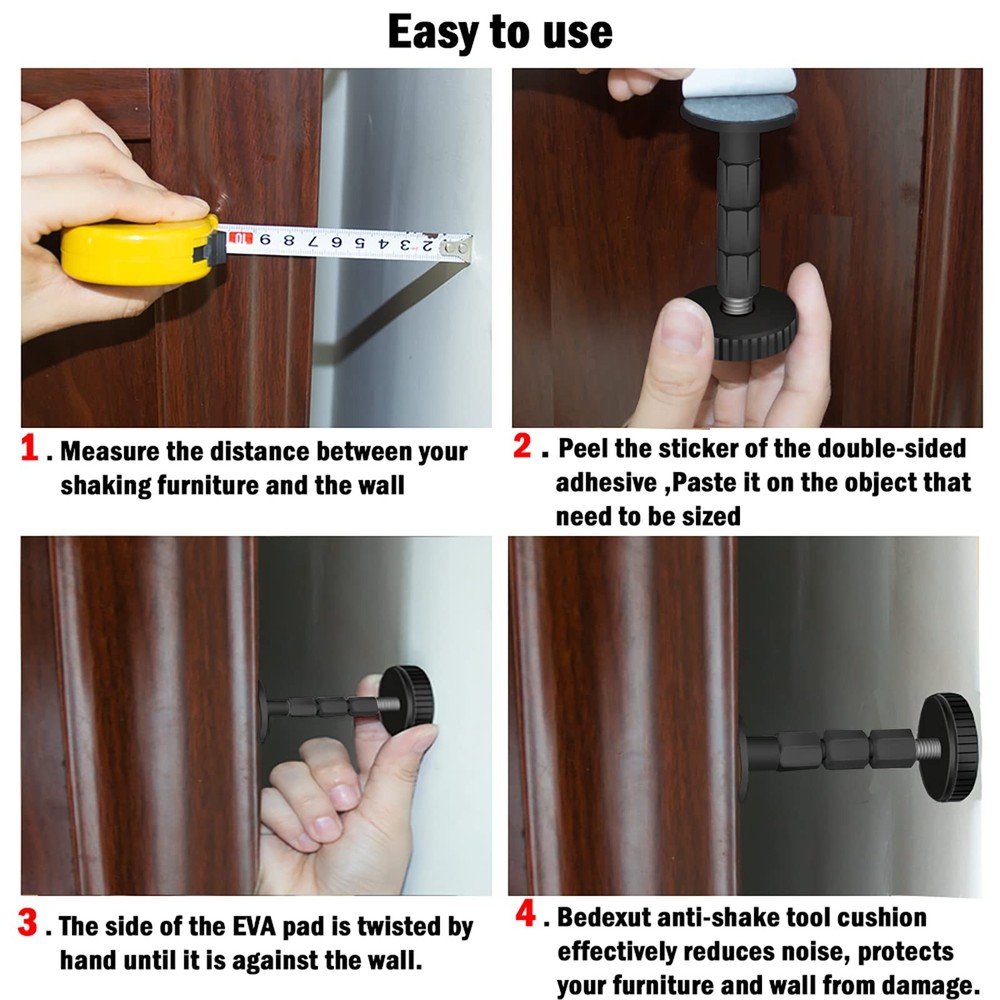 Easy to use

10 9 8 7 6 5 4 3 2

1 . Measure the distance between your shaking furniture and the wall

2 . Peel the sticker of the double-sided adhesive ,Paste it on the object that need to be sized

3 . The side of the EVA pad is twisted by hand until it is against the wall.

4 . Bedexut anti-shake tool cushion effectively reduces noise, protects your furniture and wall from damage.