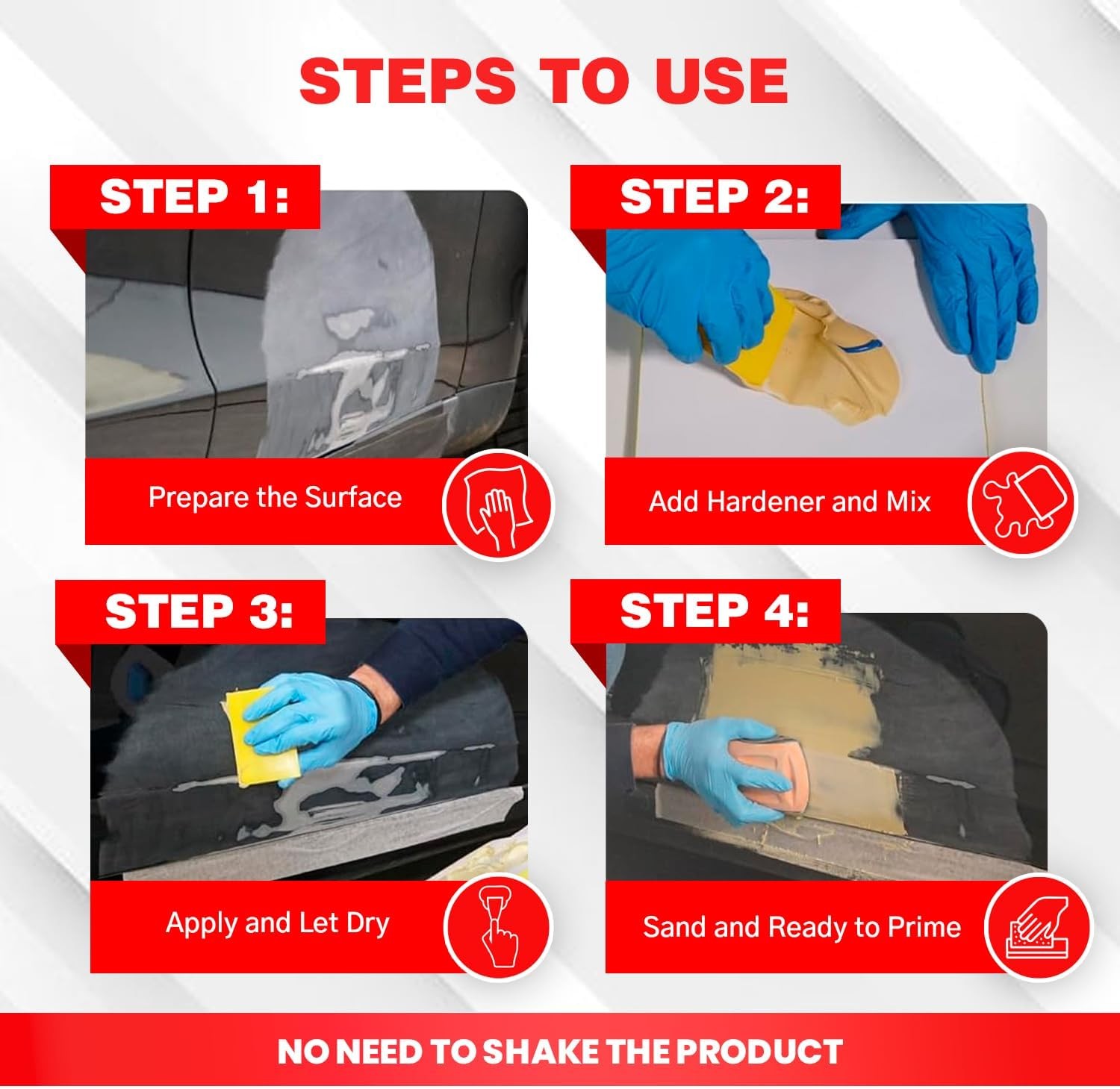 STEPS TO USE

STEP 1:

Prepare the Surface

STEP 2:

Add Hardener and Mix

STEP 3:

Apply and Let Dry

STEP 4:

Sand and Ready to Prime

NO NEED TO SHAKE THE PRODUCT