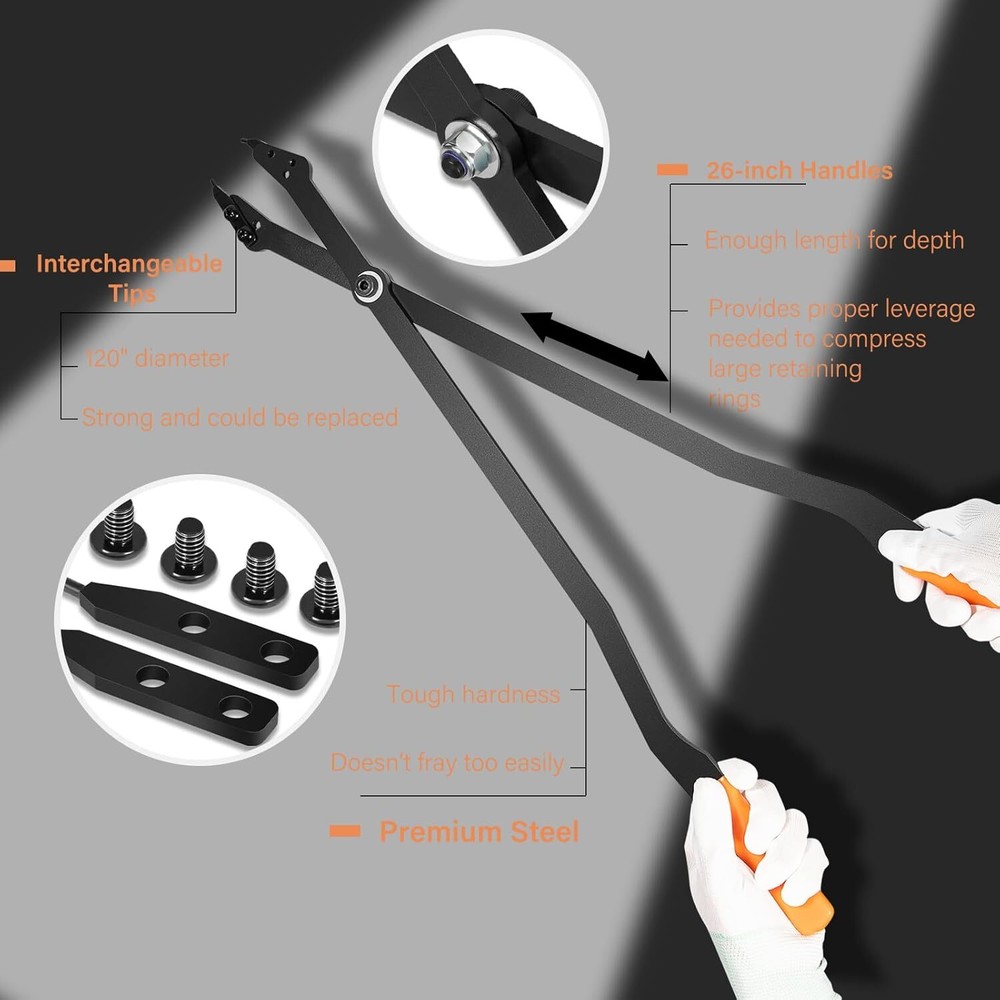 Interchangeable Tips

120" diameter

Strong and could be replaced

26-inch Handles

Enough length for depth

Provides proper leverage needed to compress large retaining rings

Tough hardness

Doesn't fray too easily

Premium Steel