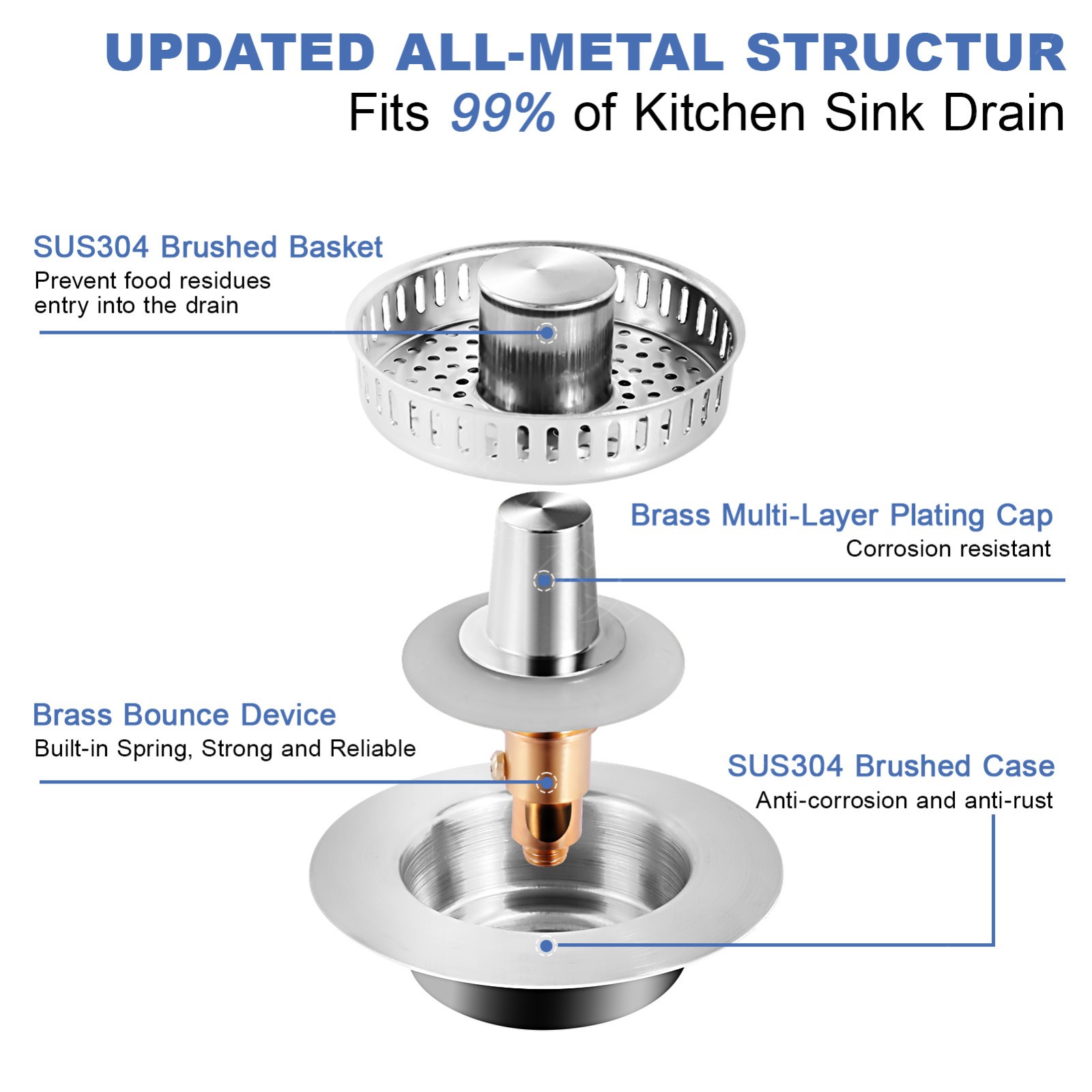 UPDATED ALL-METAL STRUCTUR
Fits 99% of Kitchen Sink Drain

SUS304 Brushed Basket
Prevent food residues entry into the drain

Brass Multi-Layer Plating Cap
Corrosion resistant

Brass Bounce Device
Built-in Spring, Strong and Reliable

SUS304 Brushed Case
Anti-corrosion and anti-rust