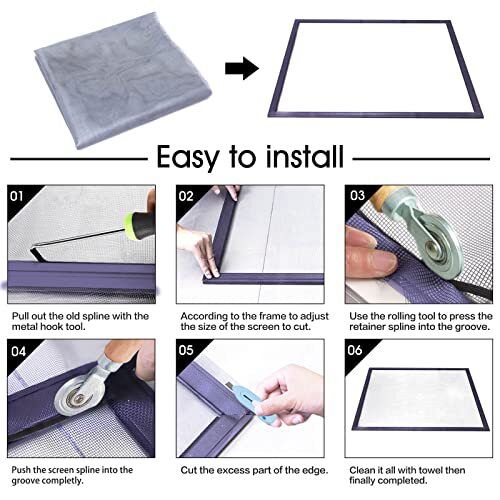 Easy to install

01

Pull out the old spline with the metal hook tool.

02

According to the frame to adjust the size of the screen to cut.

03

Use the rolling tool to press the retainer spline into the groove.

04

Push the screen spline into the groove completly.

05

Cut the excess part of the edge.

06

Clean it all with towel then finally completed.