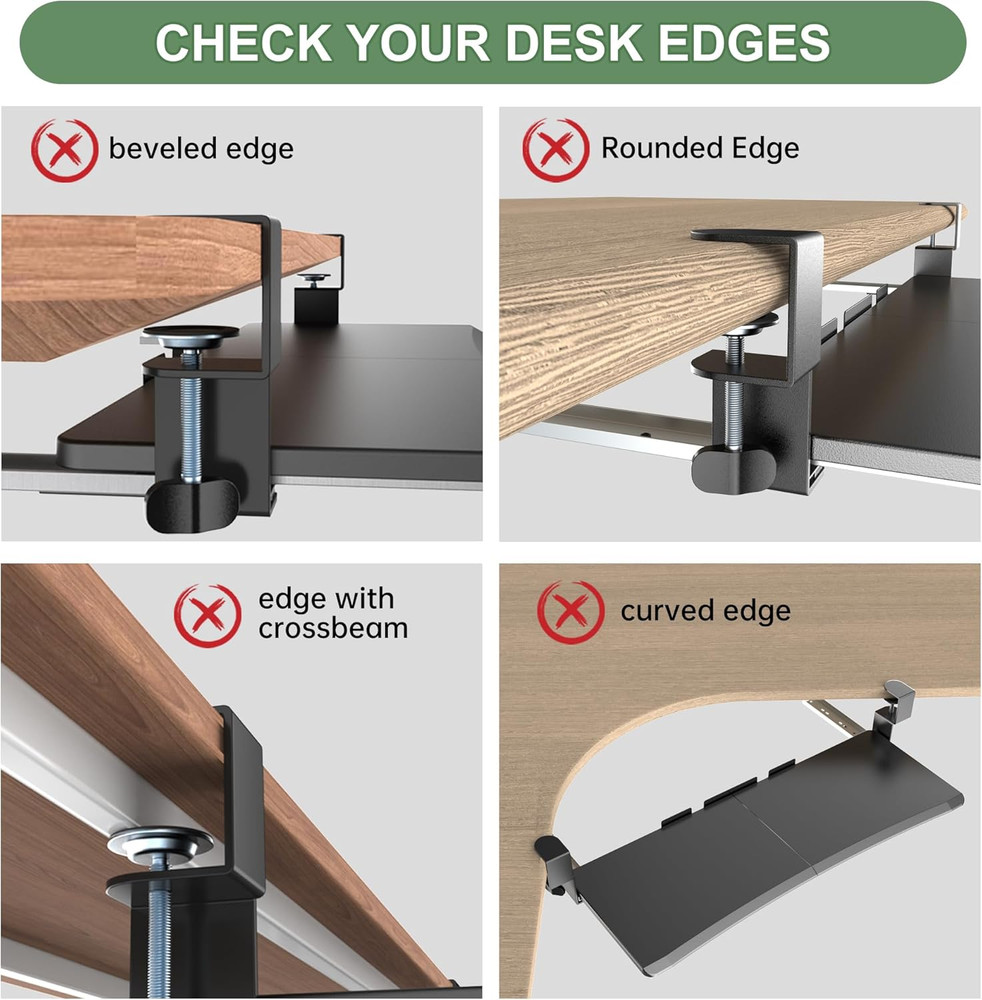 CHECK YOUR DESK EDGES

beveled edge

Rounded Edge

edge with crossbeam

curved edge