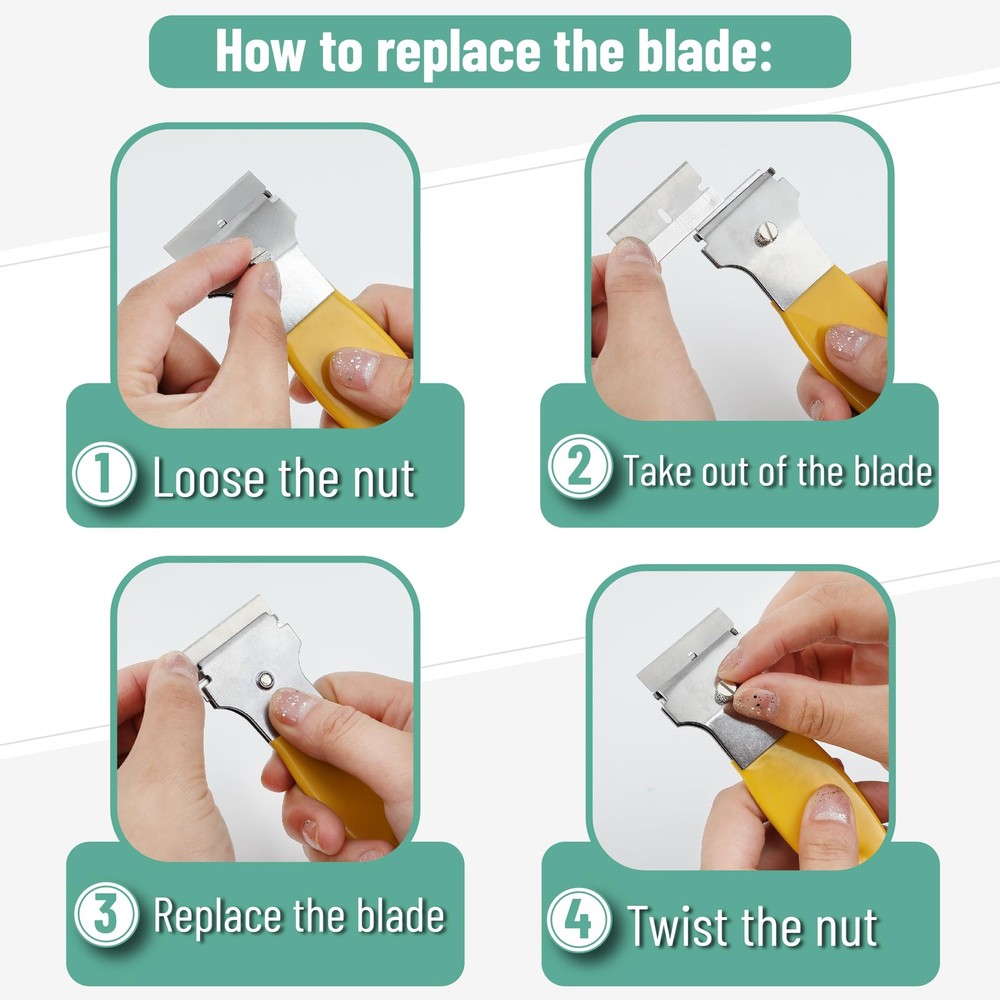 How to replace the blade:

1 Loose the nut

2 Take out of the blade

3 Replace the blade

4 Twist the nut