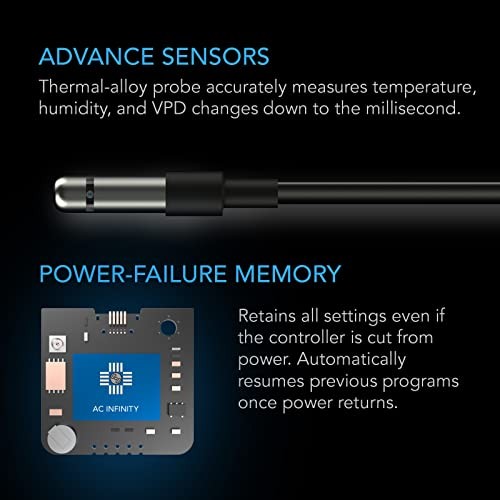 ADVANCE SENSORS

Thermal-alloy probe accurately measures temperature, humidity, and VPD changes down to the millisecond.

POWER-FAILURE MEMORY

AC INFINITY

Retains all settings even if the controller is cut from power. Automatically resumes previous programs once power returns.