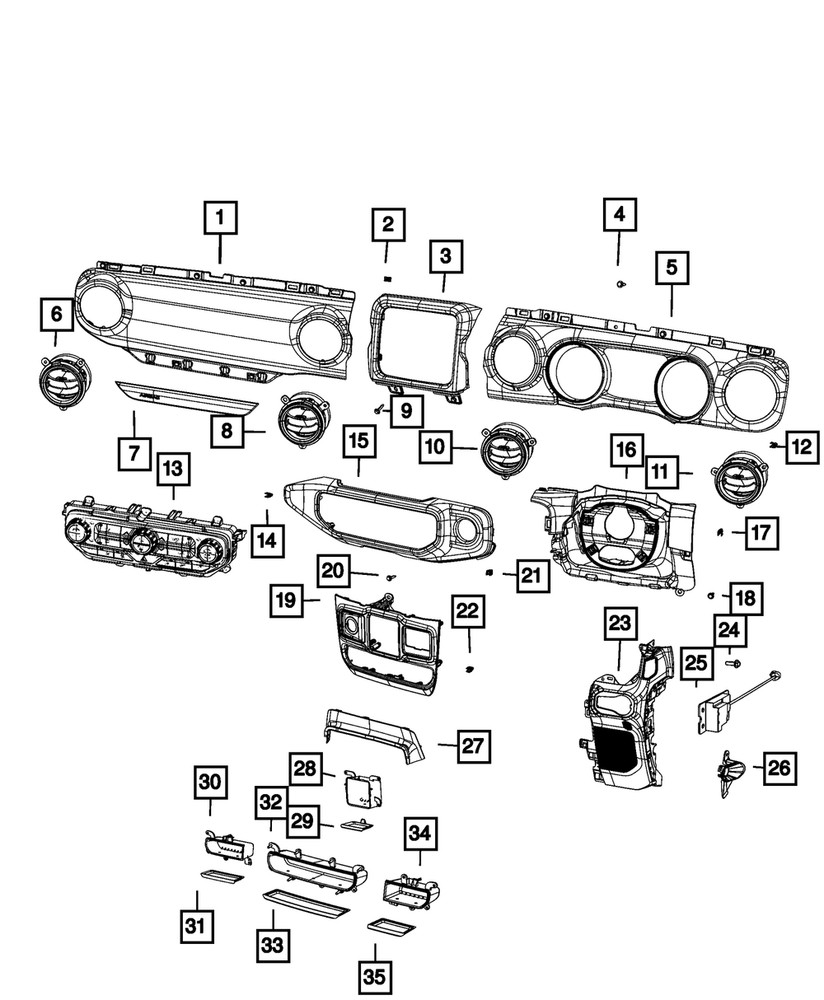 1
2
3
4
5
6
7
8
9
10
11
12
13
14
15
16
17
18
19
20
21
22
23
24
25
26
27
28
29
30
31
32
33
34
35