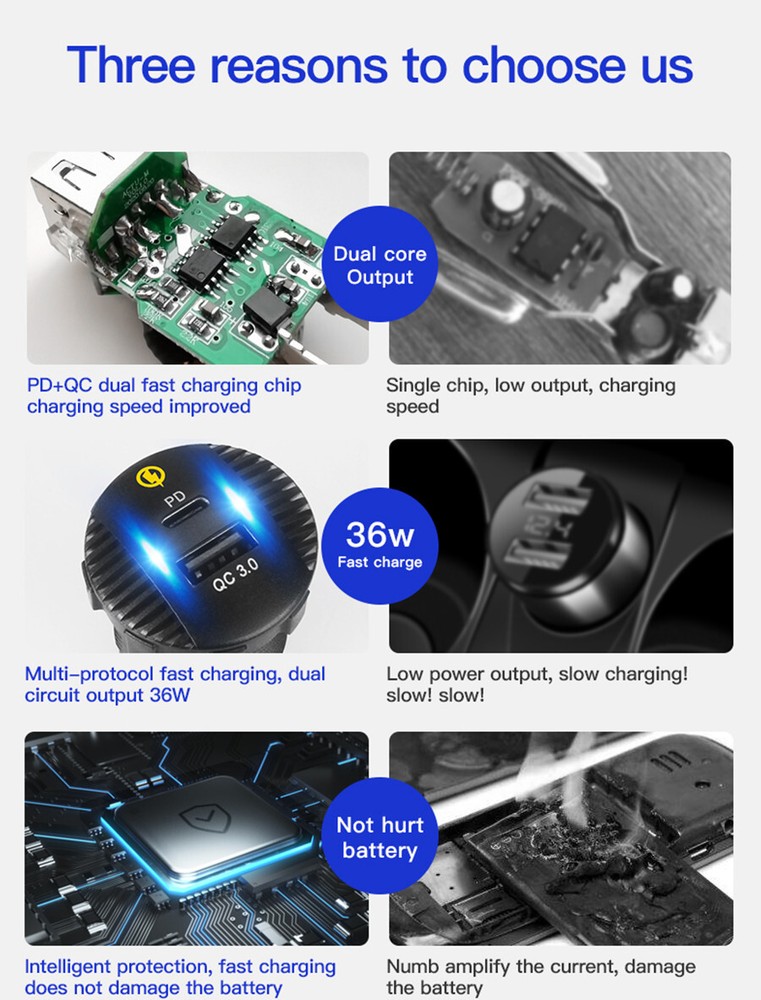 Three reasons to choose us

Dual core Output

PD+QC dual fast charging chip charging speed improved

Single chip, low output, charging speed

PD

QC 3.0

36w
Fast charge

Multi-protocol fast charging, dual circuit output 36W

Low power output, slow charging! slow! slow!

Not hurt battery

Intelligent protection, fast charging does not damage the battery

Numb amplify the current, damage the battery