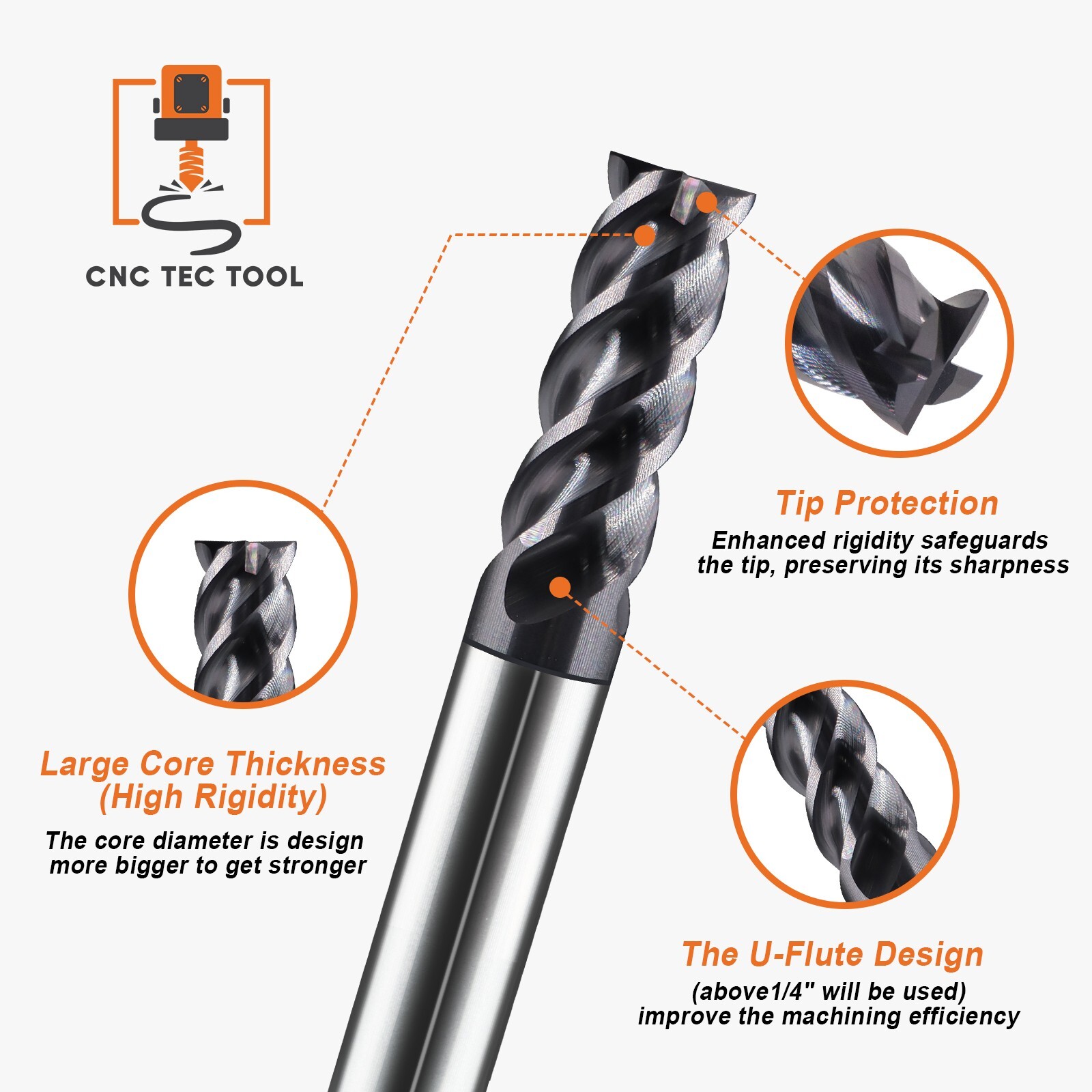 CNC TEC TOOL

Tip Protection
Enhanced rigidity safeguards the tip, preserving its sharpness

Large Core Thickness (High Rigidity)
The core diameter is design more bigger to get stronger

The U-Flute Design
(above1/4" will be used) improve the machining efficiency