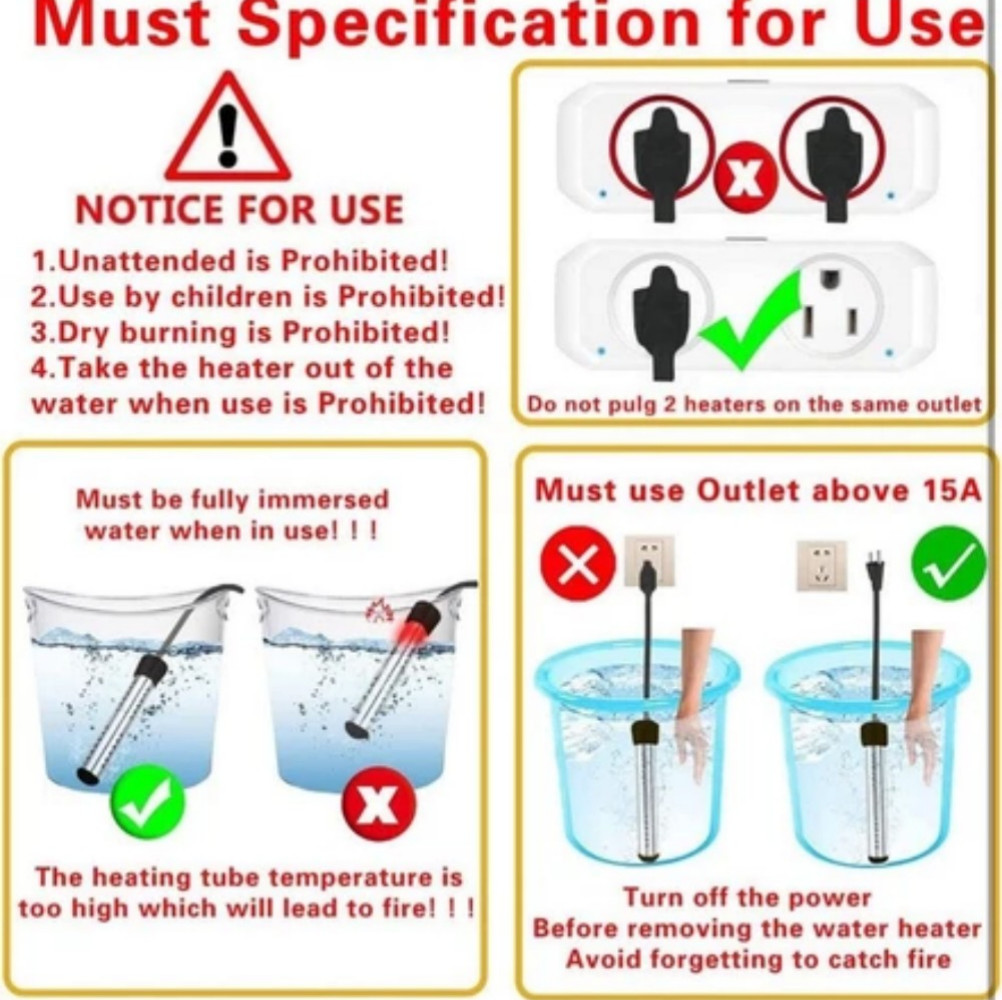 Must Specification for Use

NOTICE FOR USE

1.Unattended is Prohibited!
2.Use by children is Prohibited!
3.Dry burning is Prohibited!
4.Take the heater out of the water when use is Prohibited!

Do not pulg 2 heaters on the same outlet

Must be fully immersed water when in use! ! !

The heating tube temperature is too high which will lead to fire! ! !

Must use Outlet above 15A

Turn off the power
Before removing the water heater
Avoid forgetting to catch fire