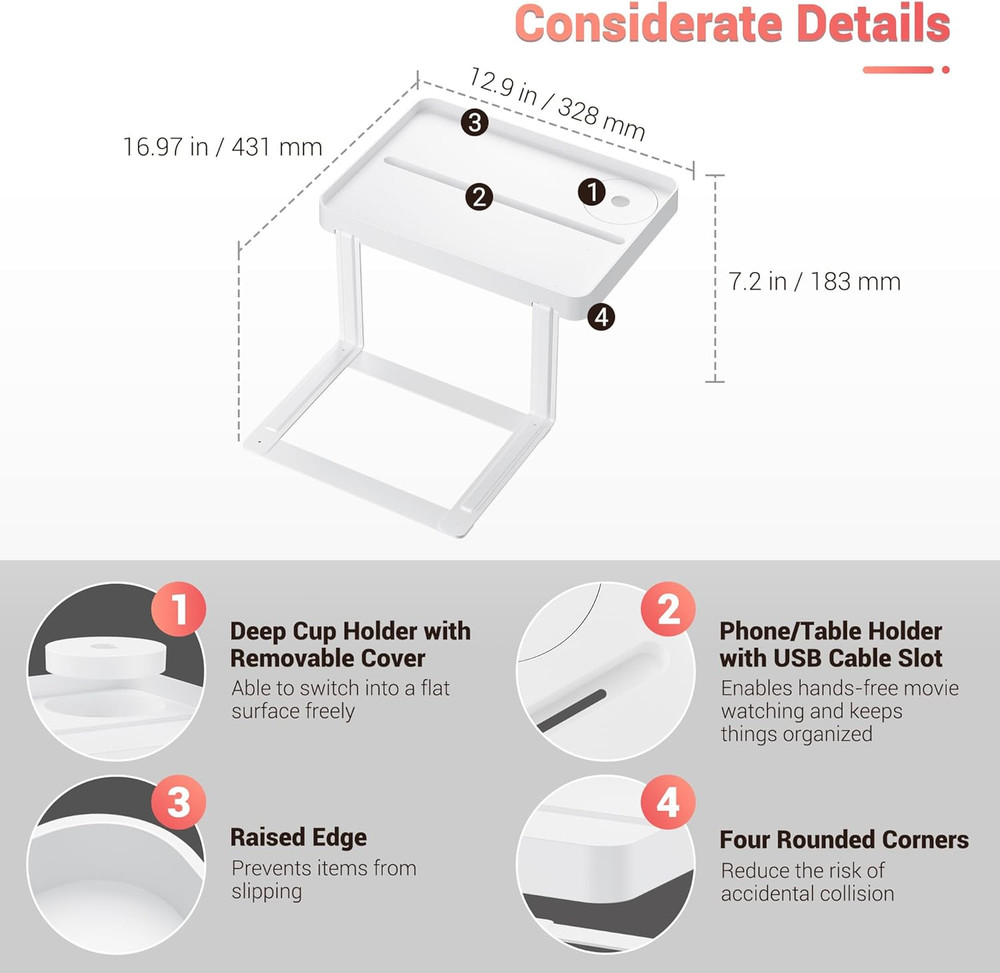 Considerate Details

12.9 in / 328 mm

16.97 in / 431 mm

7.2 in / 183 mm

3

2

1

4

1

Deep Cup Holder with Removable Cover

Able to switch into a flat surface freely

2

Phone/Table Holder with USB Cable Slot

Enables hands-free movie watching and keeps things organized

3

Raised Edge

Prevents items from slipping

4

Four Rounded Corners

Reduce the risk of accidental collision