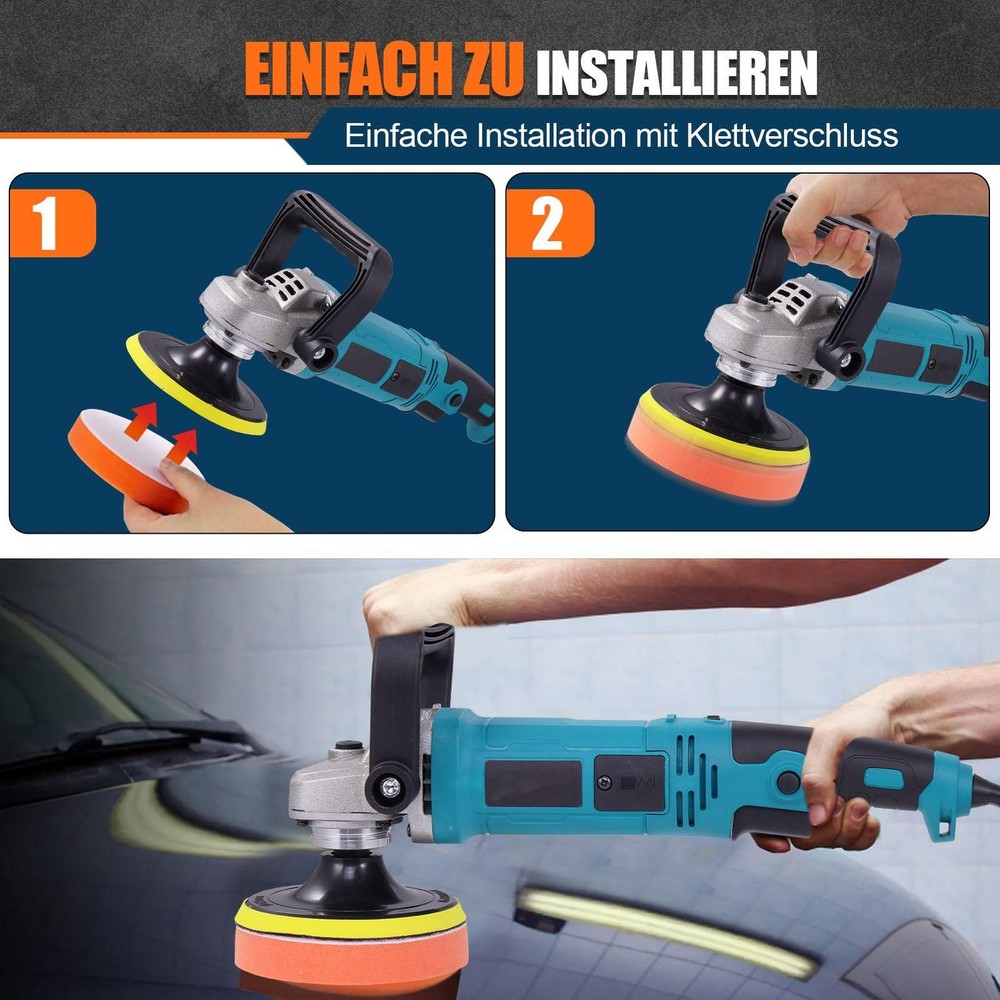 EINFACH ZU INSTALLIEREN

Einfache Installation mit Klettverschluss

1

2