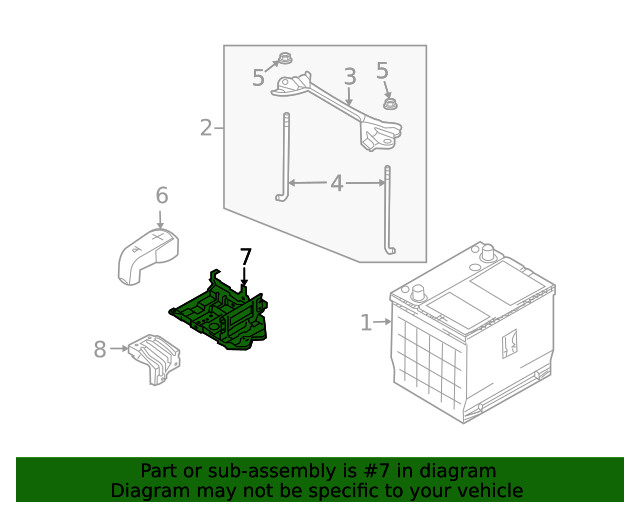 5
3
5
2
4
6
7
1
8

Part or sub-assembly is #7 in diagram
Diagram may not be specific to your vehicle