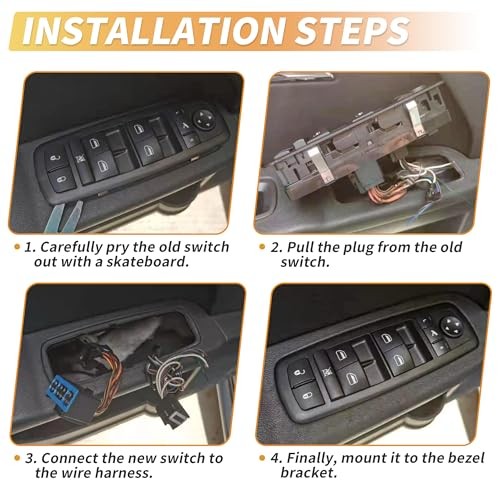 INSTALLATION STEPS

1. Carefully pry the old switch out with a skateboard.

2. Pull the plug from the old switch.

3. Connect the new switch to the wire harness.

4. Finally, mount it to the bezel bracket.