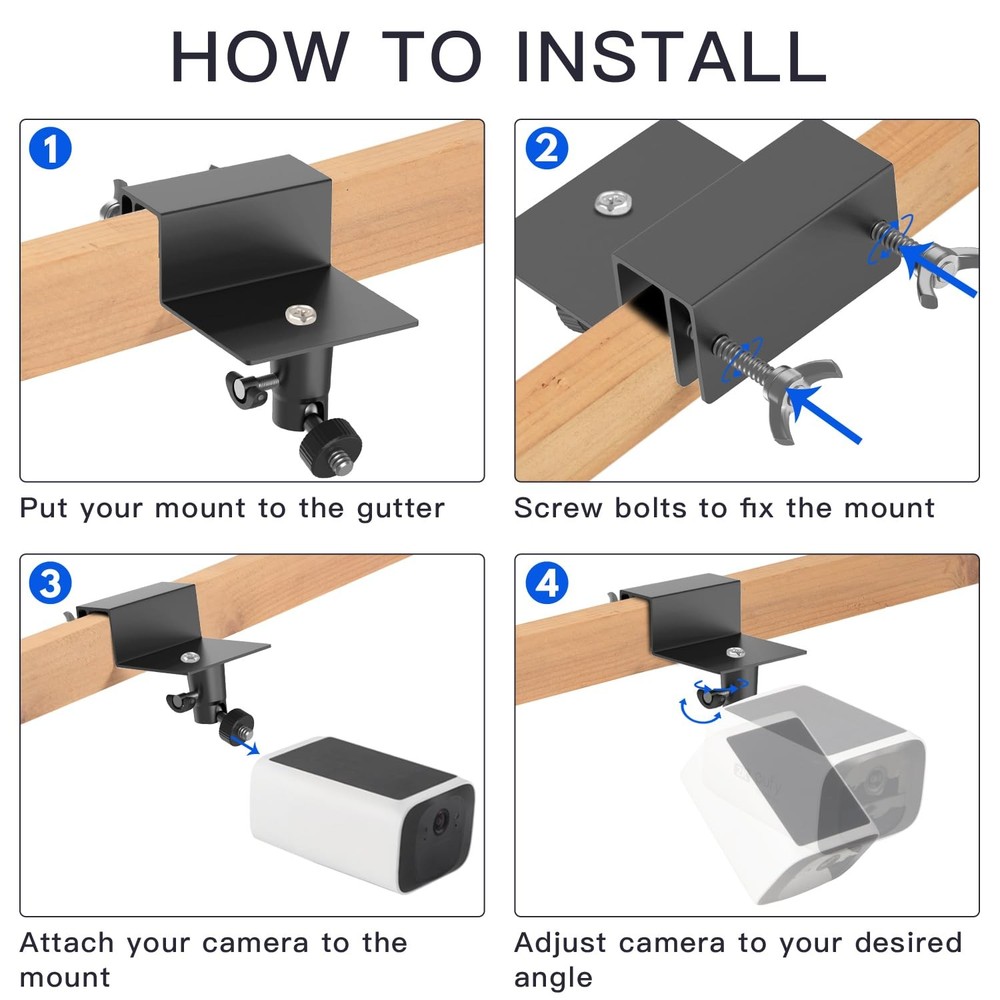 HOW TO INSTALL

1

Put your mount to the gutter

2

Screw bolts to fix the mount

3

Attach your camera to the mount

4

Adjust camera to your desired angle