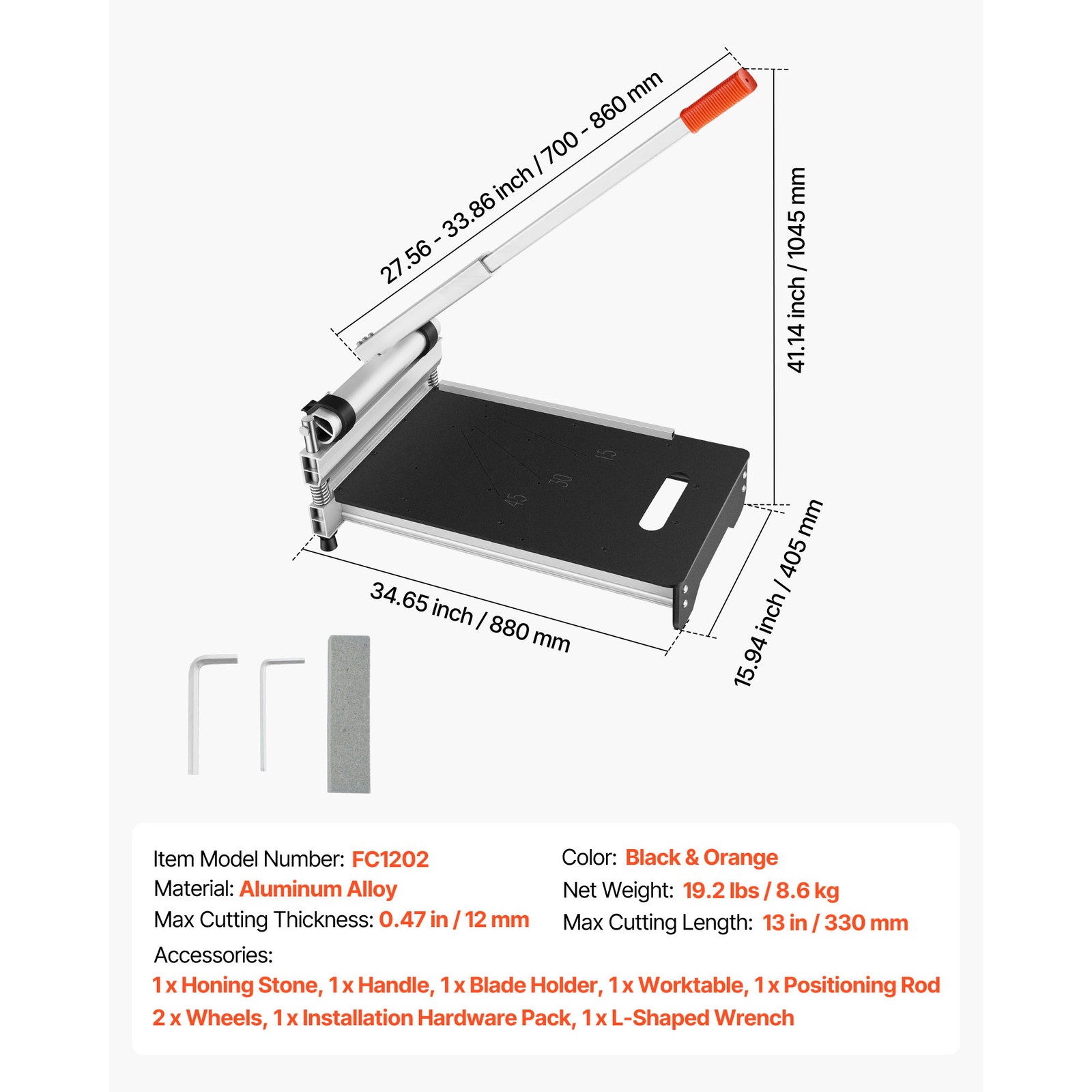 27.56 - 33.86 inch / 700 - 860 mm

41.14 inch / 1045 mm

15

30

45

34.65 inch / 880 mm

15.94 inch / 405 mm

Item Model Number: FC1202
Material: Aluminum Alloy
Max Cutting Thickness: 0.47 in / 12 mm

Color: Black & Orange
Net Weight: 19.2 lbs / 8.6 kg
Max Cutting Length: 13 in / 330 mm

Accessories:
1 x Honing Stone, 1 x Handle, 1 x Blade Holder, 1 x Worktable, 1 x Positioning Rod
2 x Wheels, 1 x Installation Hardware Pack, 1 x L-Shaped Wrench