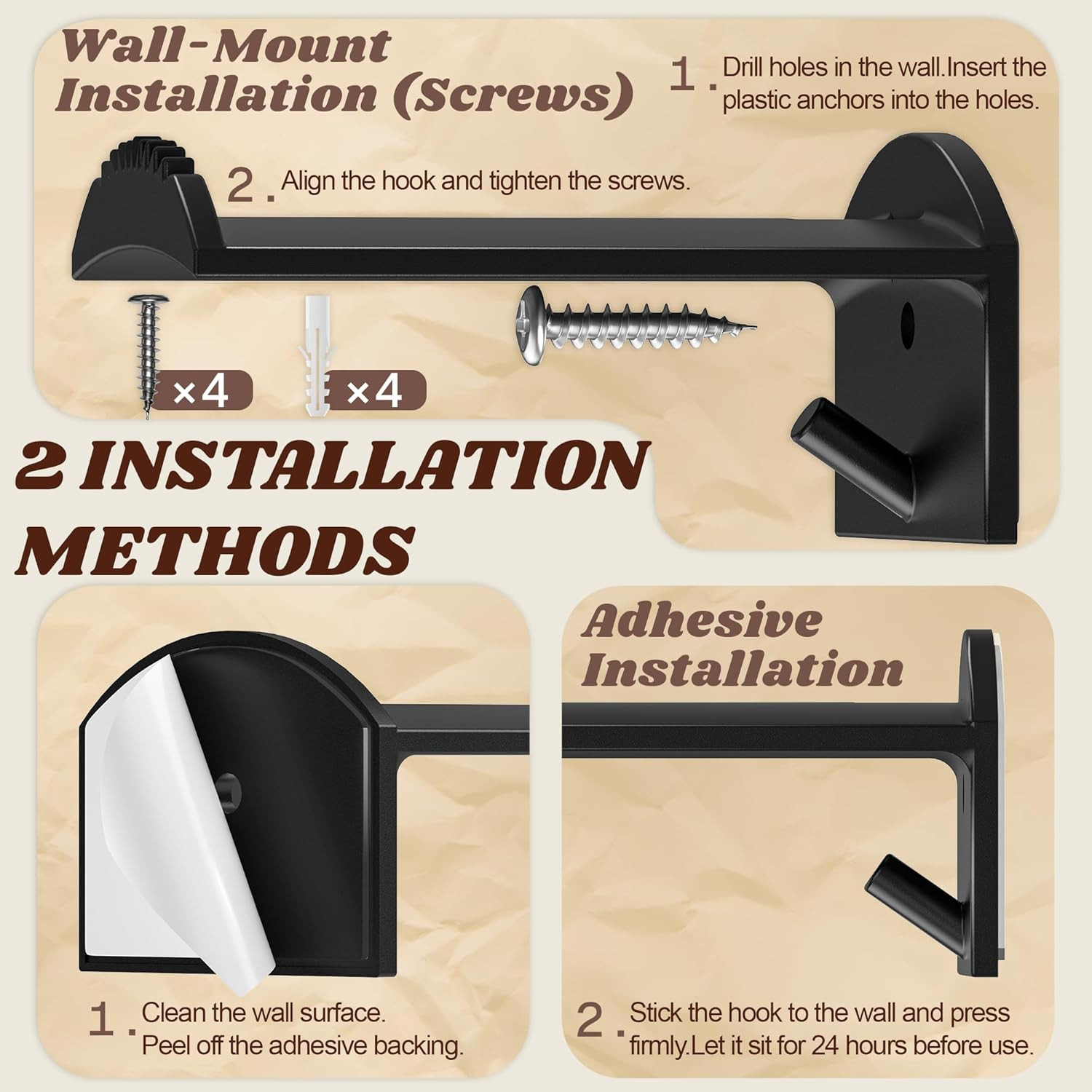 Wall-Mount Installation (Screws)

1. Drill holes in the wall.Insert the plastic anchors into the holes.

2. Align the hook and tighten the screws.

×4

×4

2 INSTALLATION METHODS

Adhesive Installation

1. Clean the wall surface. Peel off the adhesive backing.

2. Stick the hook to the wall and press firmly.Let it sit for 24 hours before use.