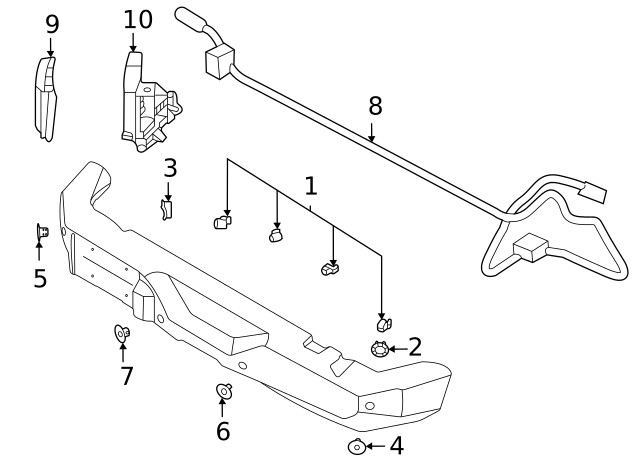 9
10
8
3
1
5
2
7
6
4