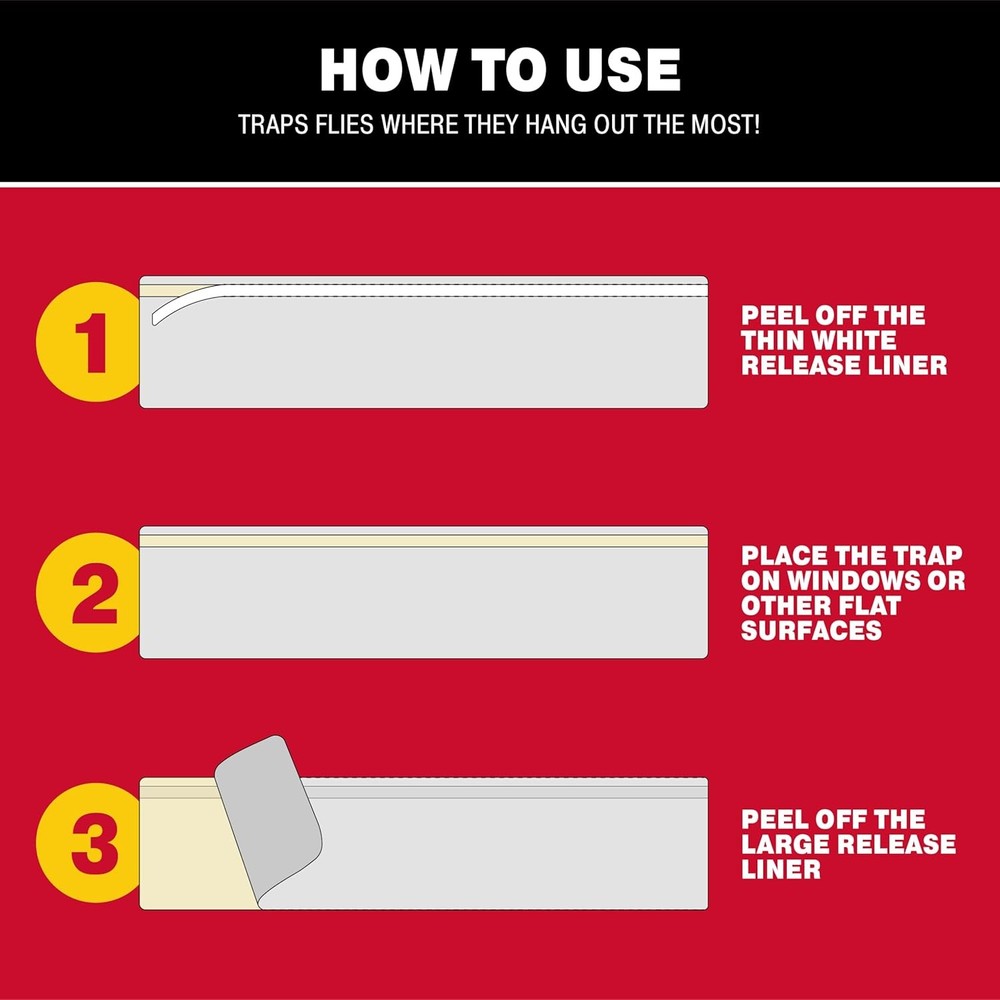 HOW TO USE

TRAPS FLIES WHERE THEY HANG OUT THE MOST!

1

PEEL OFF THE THIN WHITE RELEASE LINER

2

PLACE THE TRAP ON WINDOWS OR OTHER FLAT SURFACES

3

PEEL OFF THE LARGE RELEASE LINER