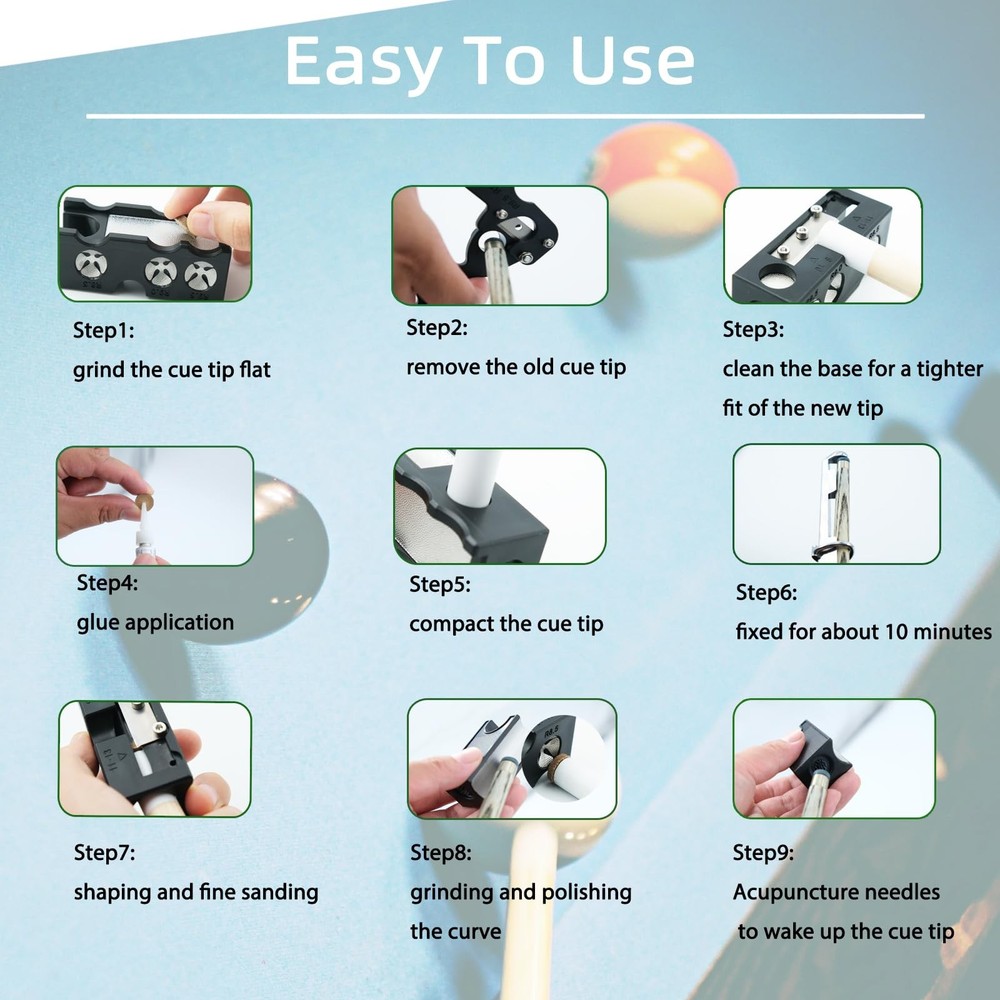 Easy To Use

Step1:
grind the cue tip flat

Step2:
remove the old cue tip

Step3:
clean the base for a tighter fit of the new tip

Step4:
glue application

Step5:
compact the cue tip

Step6:
fixed for about 10 minutes

Step7:
shaping and fine sanding

Step8:
grinding and polishing the curve

Step9:
Acupuncture needles to wake up the cue tip