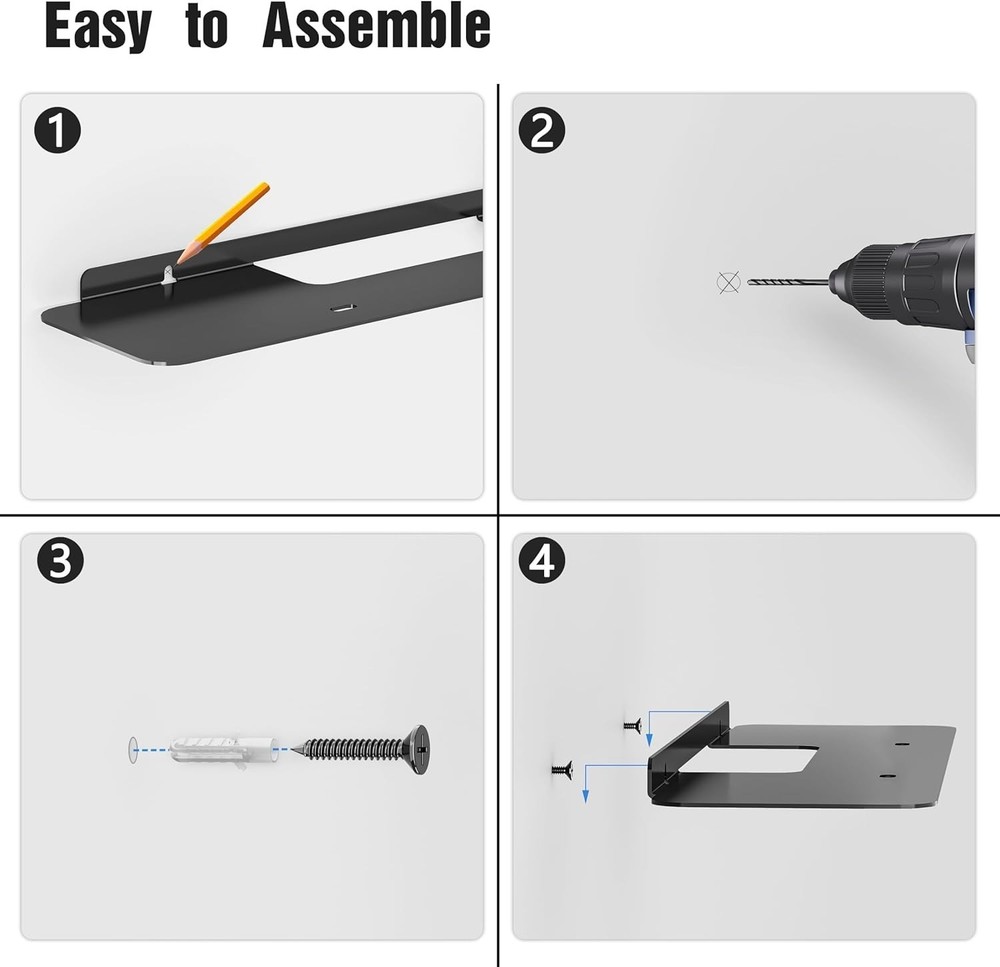 Easy to Assemble

1

2

3

4