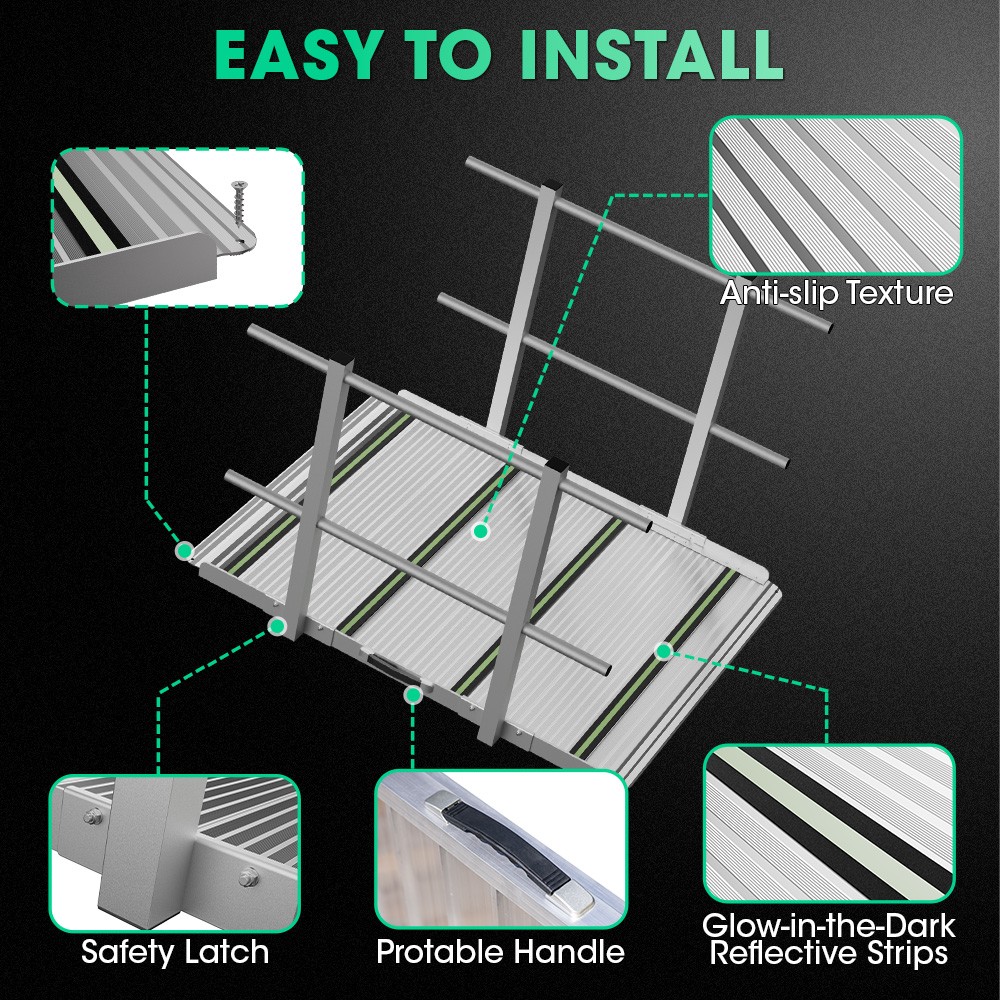 EASY TO INSTALL

Anti-slip Texture

Safety Latch

Protable Handle

Glow-in-the-Dark Reflective Strips