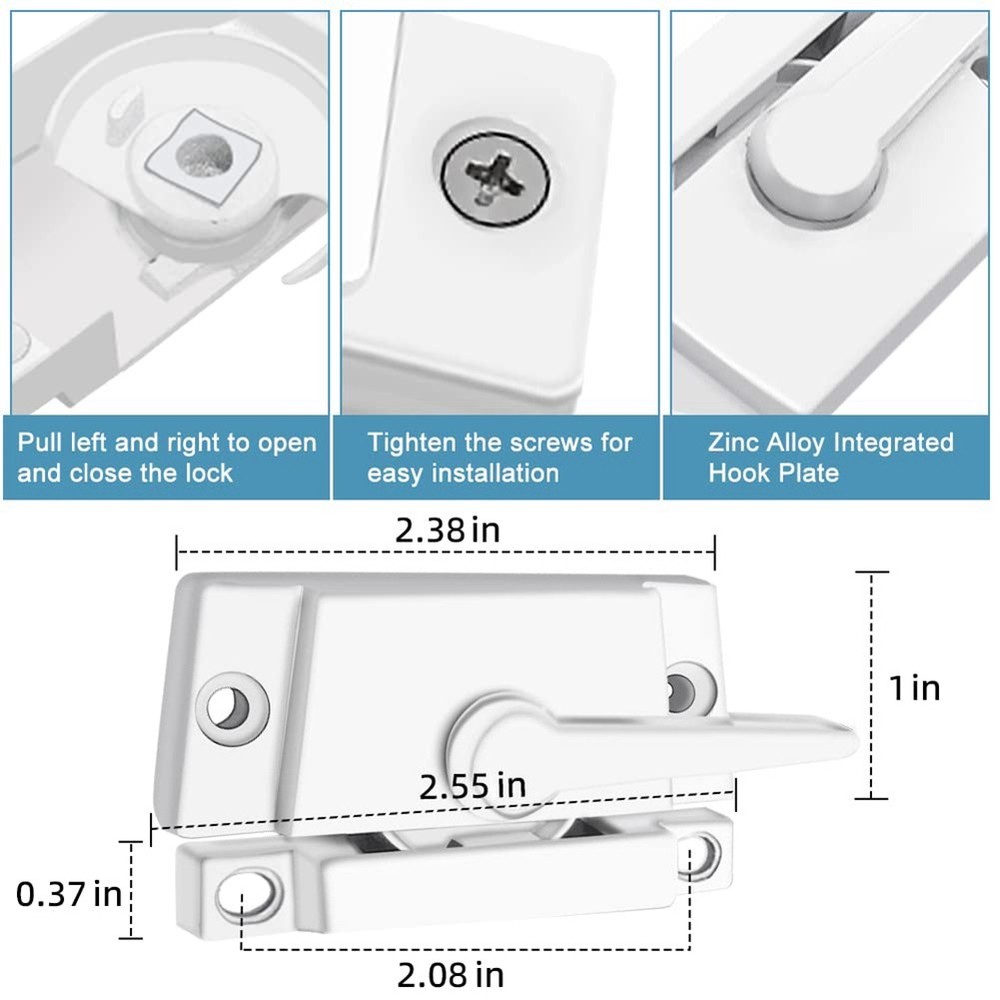 Pull left and right to open and close the lock

Tighten the screws for easy installation

Zinc Alloy Integrated Hook Plate

2.38 in

1 in

2.55 in

0.37 in

2.08 in