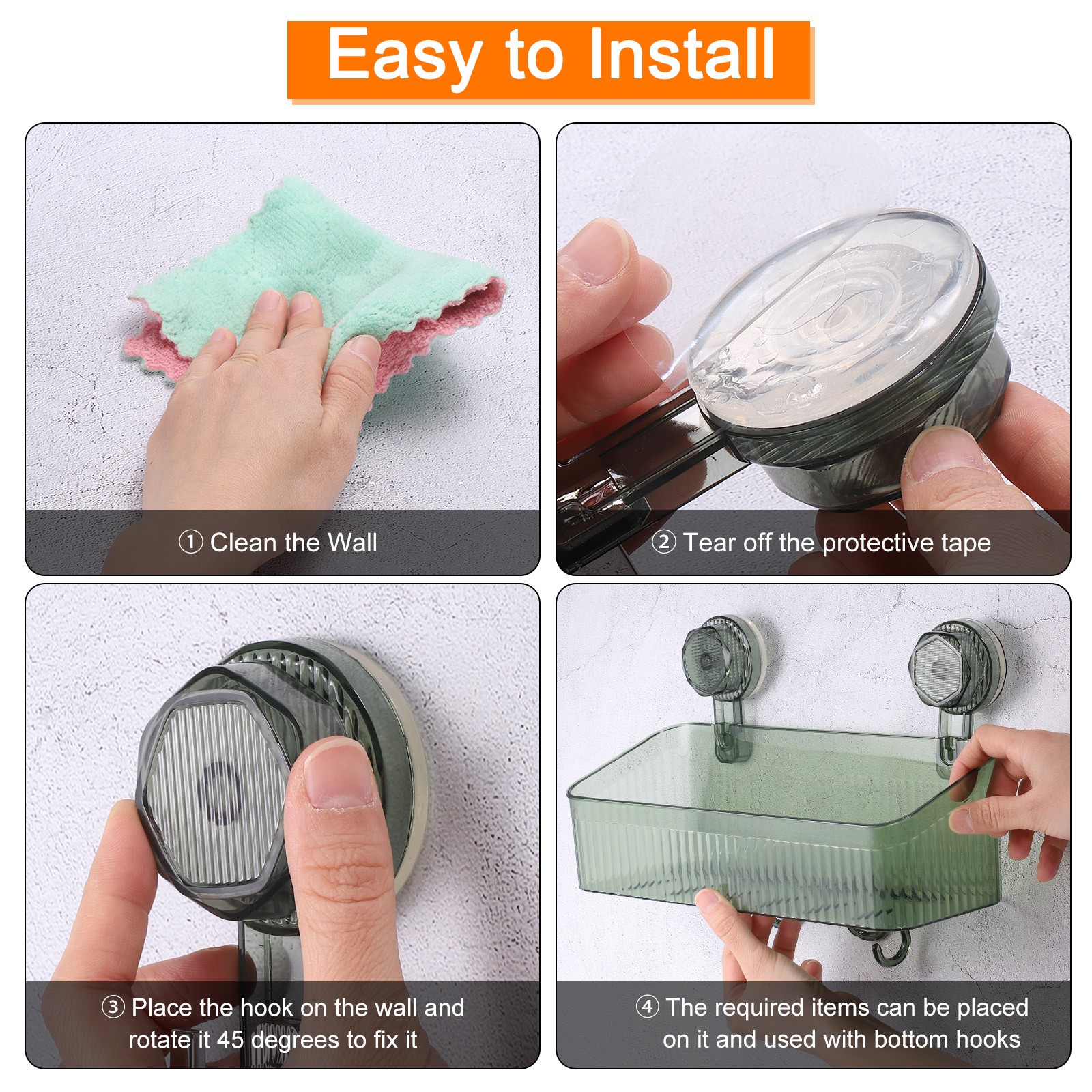 Easy to Install

① Clean the Wall

② Tear off the protective tape

③ Place the hook on the wall and rotate it 45 degrees to fix it

④ The required items can be placed on it and used with bottom hooks