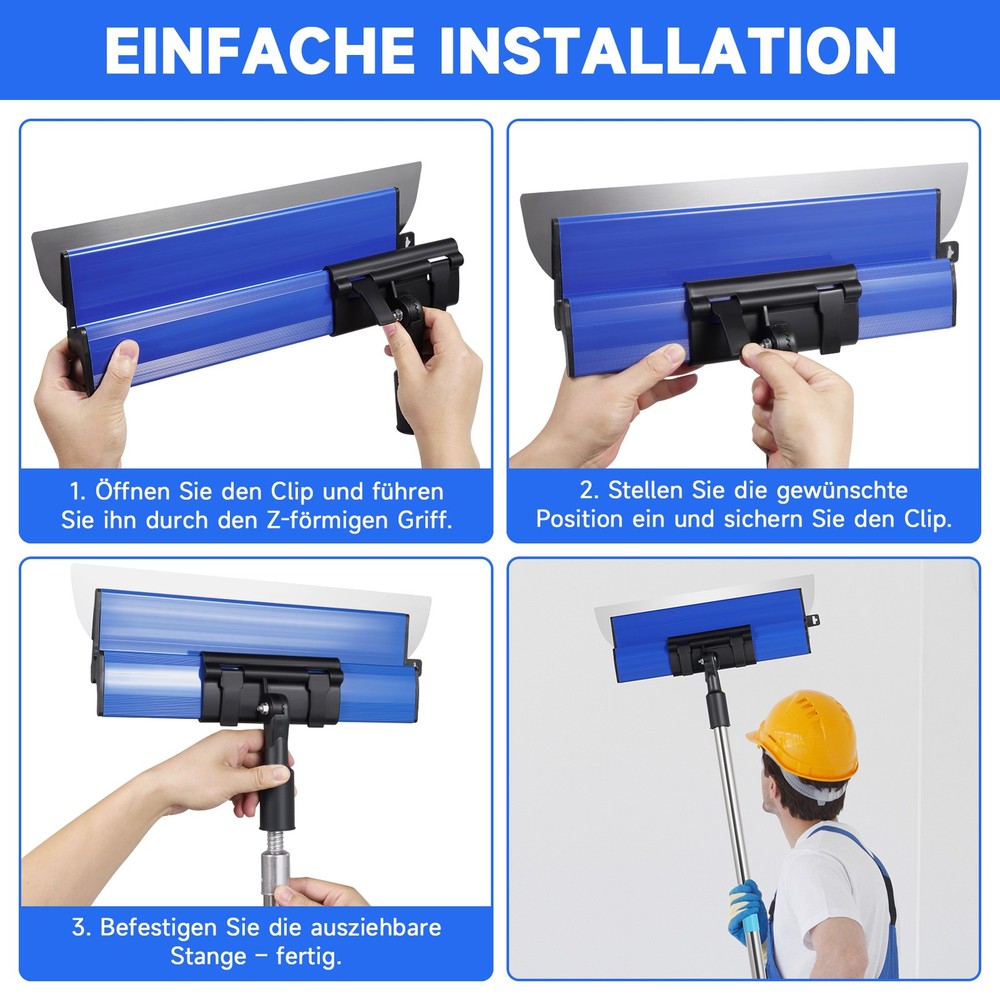 EINFACHE INSTALLATION

1. Öffnen Sie den Clip und führen Sie ihn durch den Z-förmigen Griff.

2. Stellen Sie die gewünschte Position ein und sichern Sie den Clip.

3. Befestigen Sie die ausziehbare Stange – fertig.