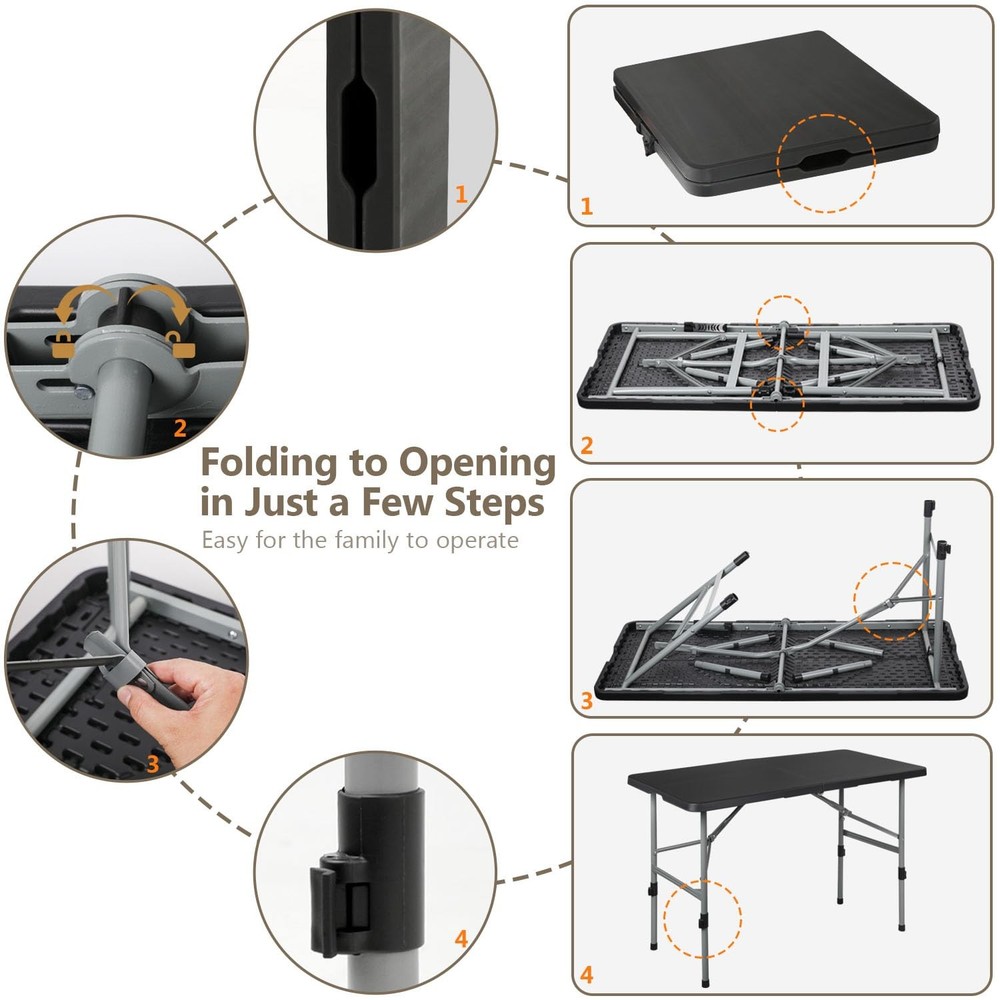 1

1

2

2

Folding to Opening in Just a Few Steps

Easy for the family to operate

3

3

4

4