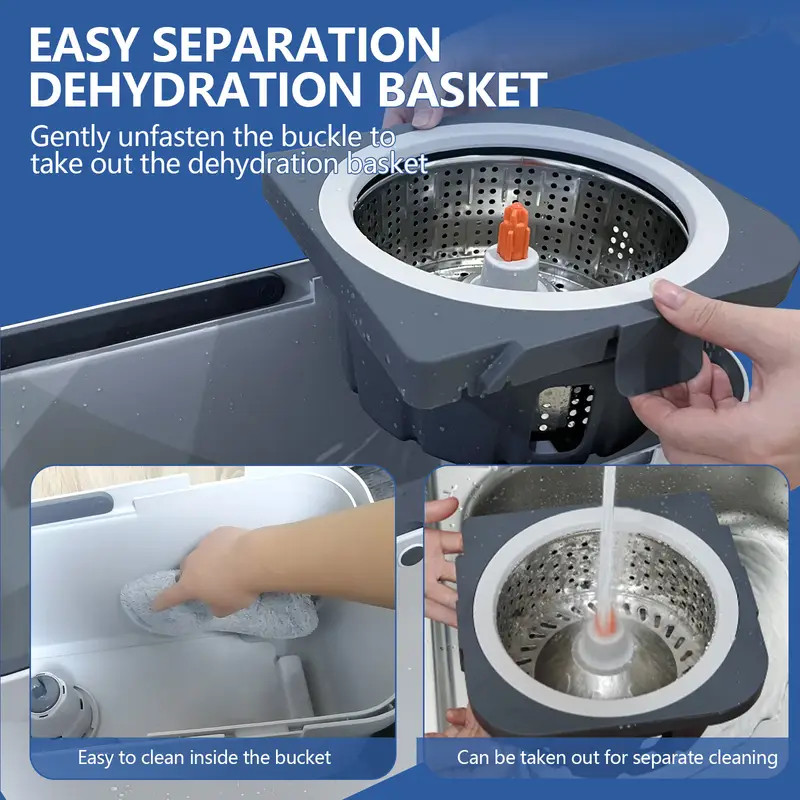 EASY SEPARATION DEHYDRATION BASKET

Gently unfasten the buckle to take out the dehydration basket

Easy to clean inside the bucket

Can be taken out for separate cleaning