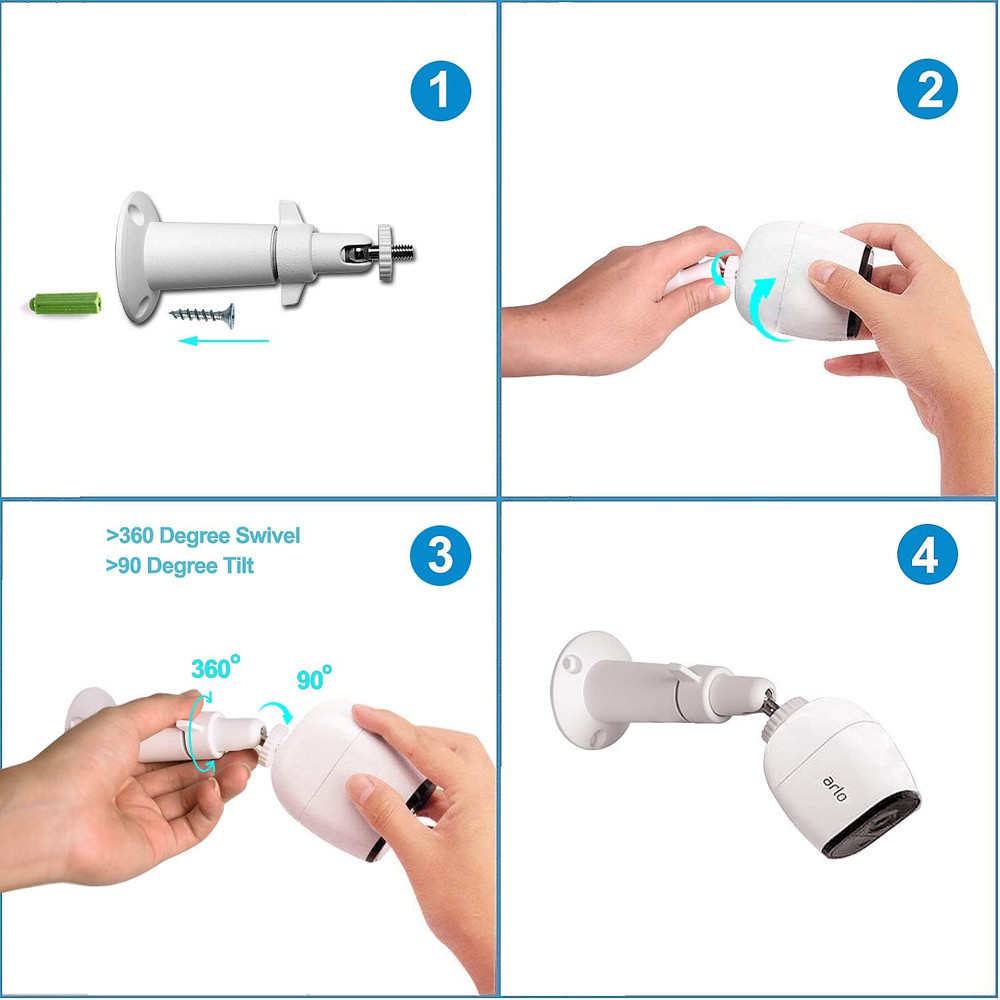 1

2

>360 Degree Swivel
>90 Degree Tilt

3

360°

90°

4

arlo