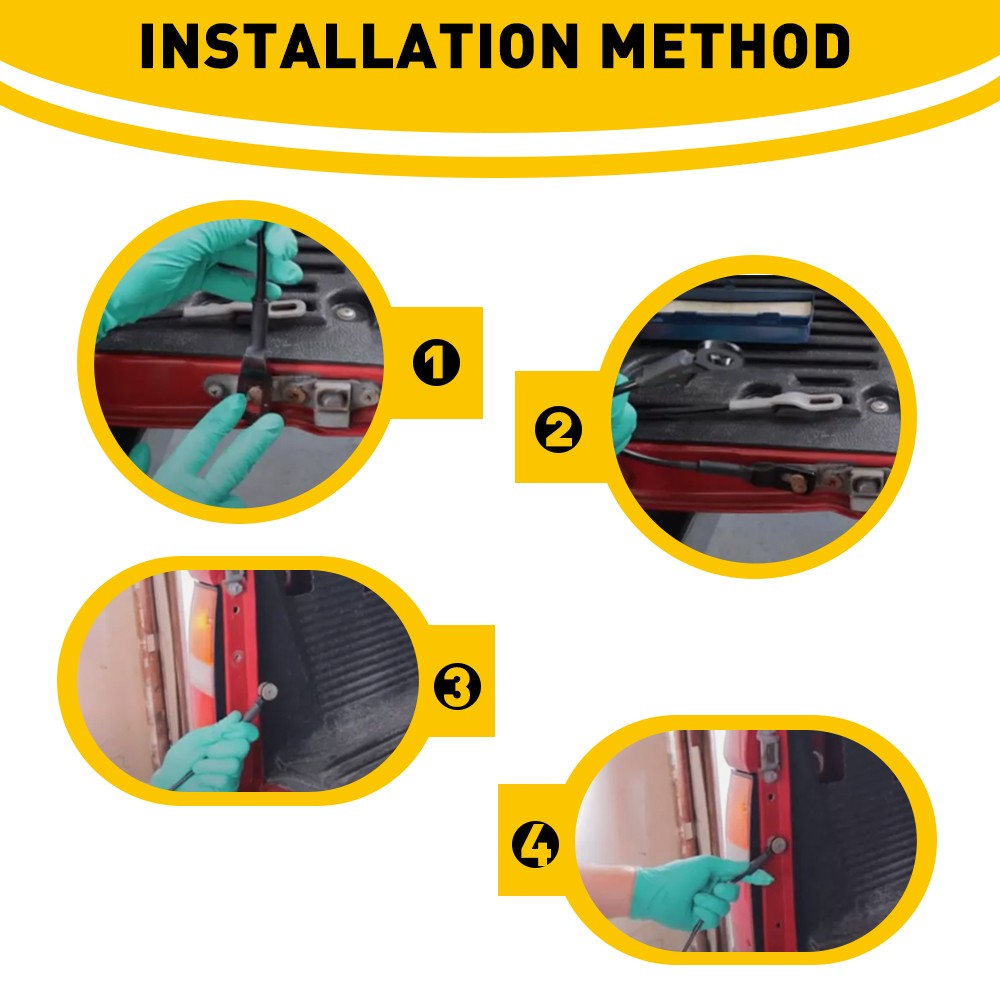 INSTALLATION METHOD

1

2

3

4