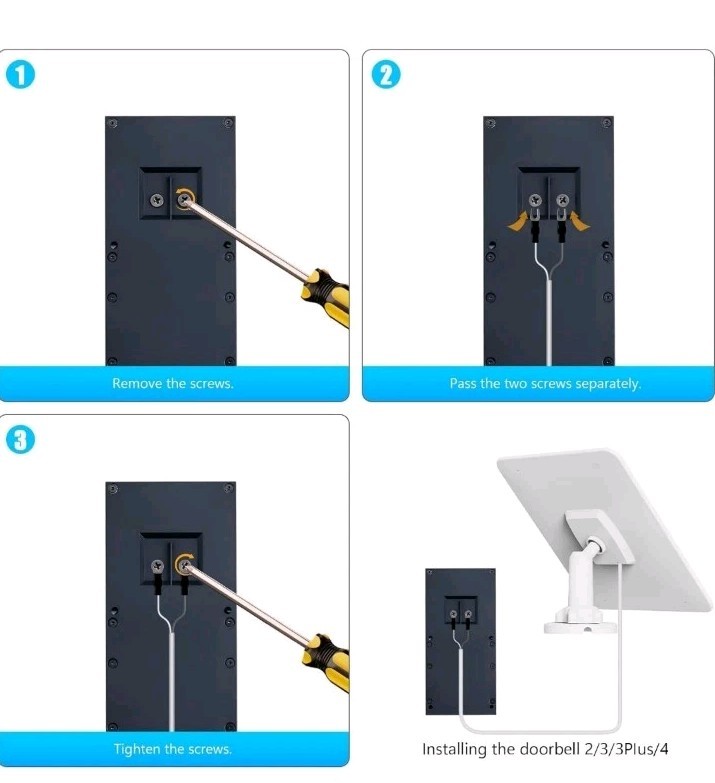 1

Remove the screws.

2

Pass the two screws separately.

3

Tighten the screws.

Installing the doorbell 2/3/3Plus/4