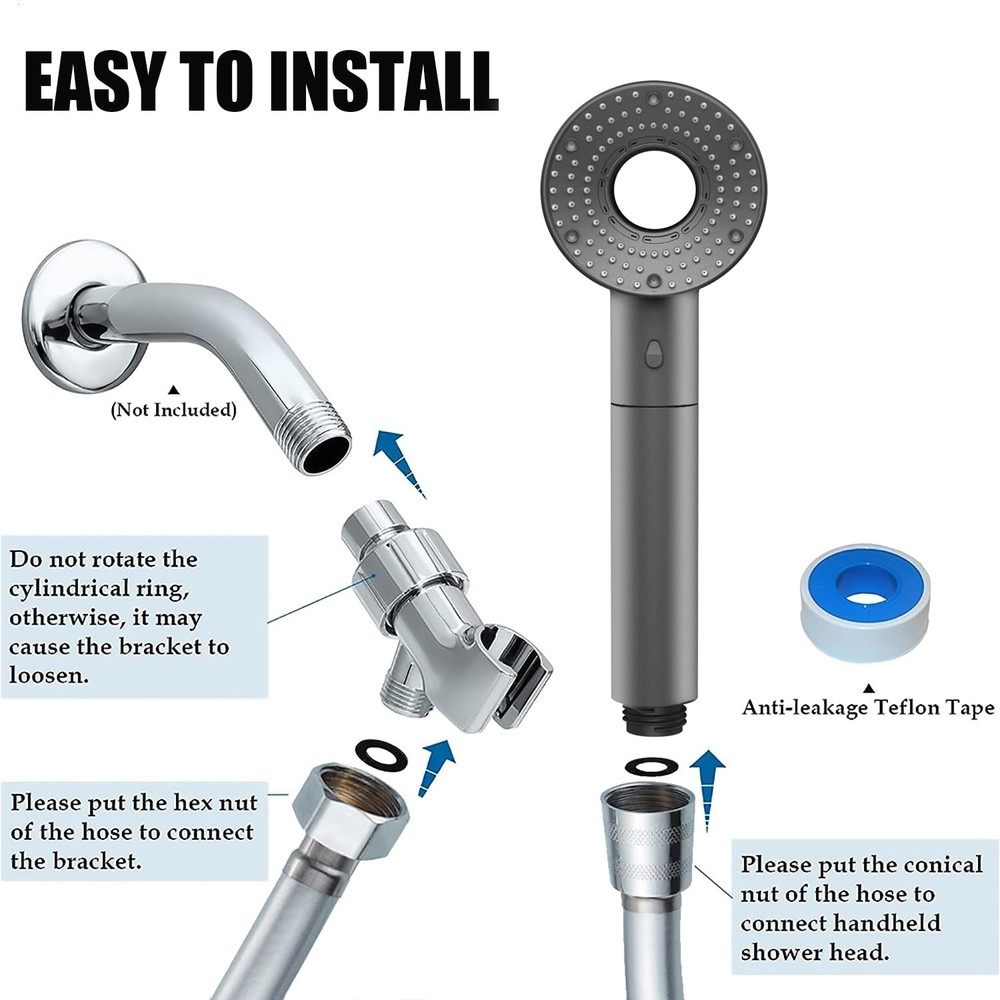 EASY TO INSTALL

(Not Included)

Do not rotate the cylindrical ring, otherwise, it may cause the bracket to loosen.

Anti-leakage Teflon Tape

Please put the hex nut of the hose to connect the bracket.

Please put the conical nut of the hose to connect handheld shower head.