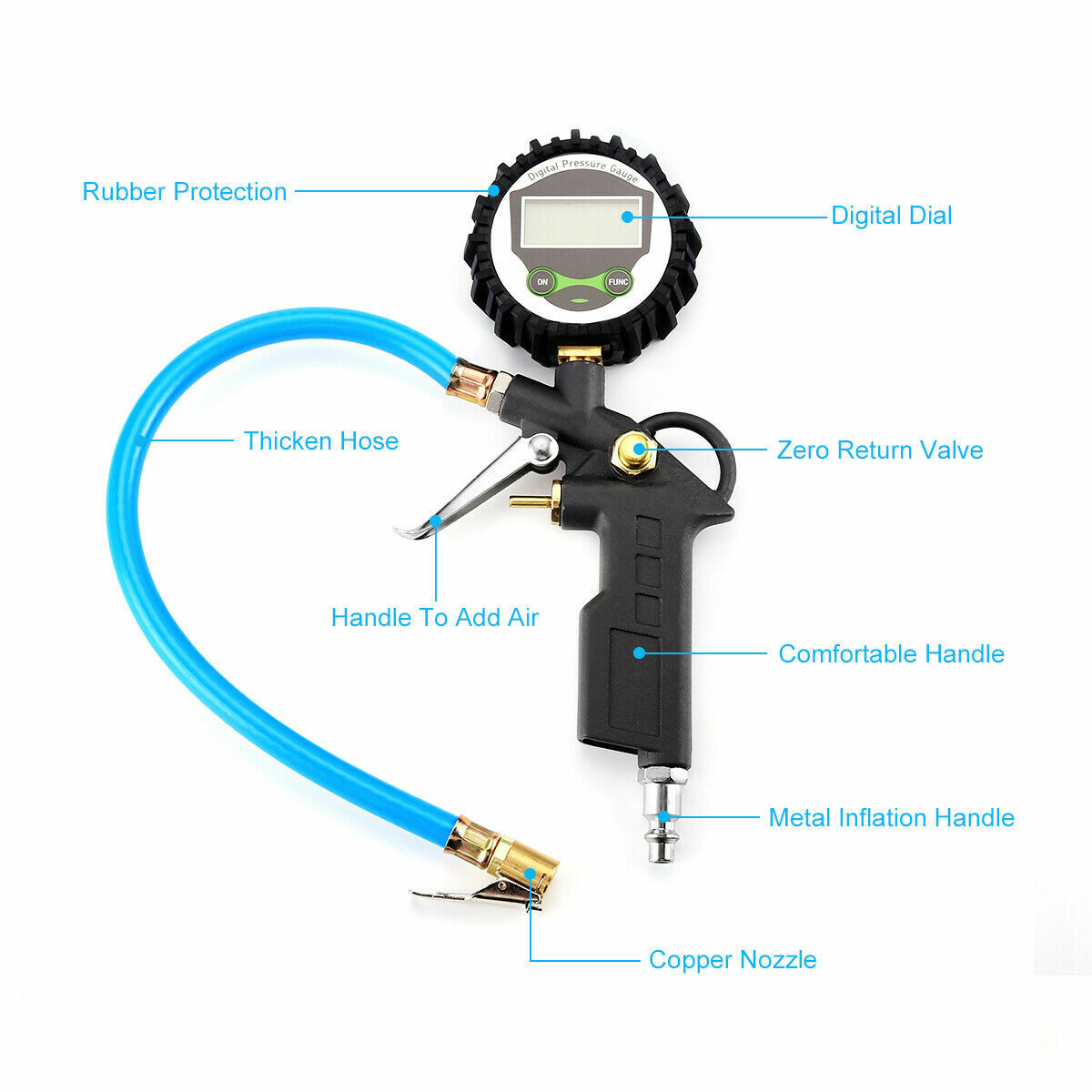 Rubber Protection

Digital Pressure Gauge

Digital Dial

ON

FUNC

Thicken Hose

Zero Return Valve

Handle To Add Air

Comfortable Handle

Metal Inflation Handle

Copper Nozzle