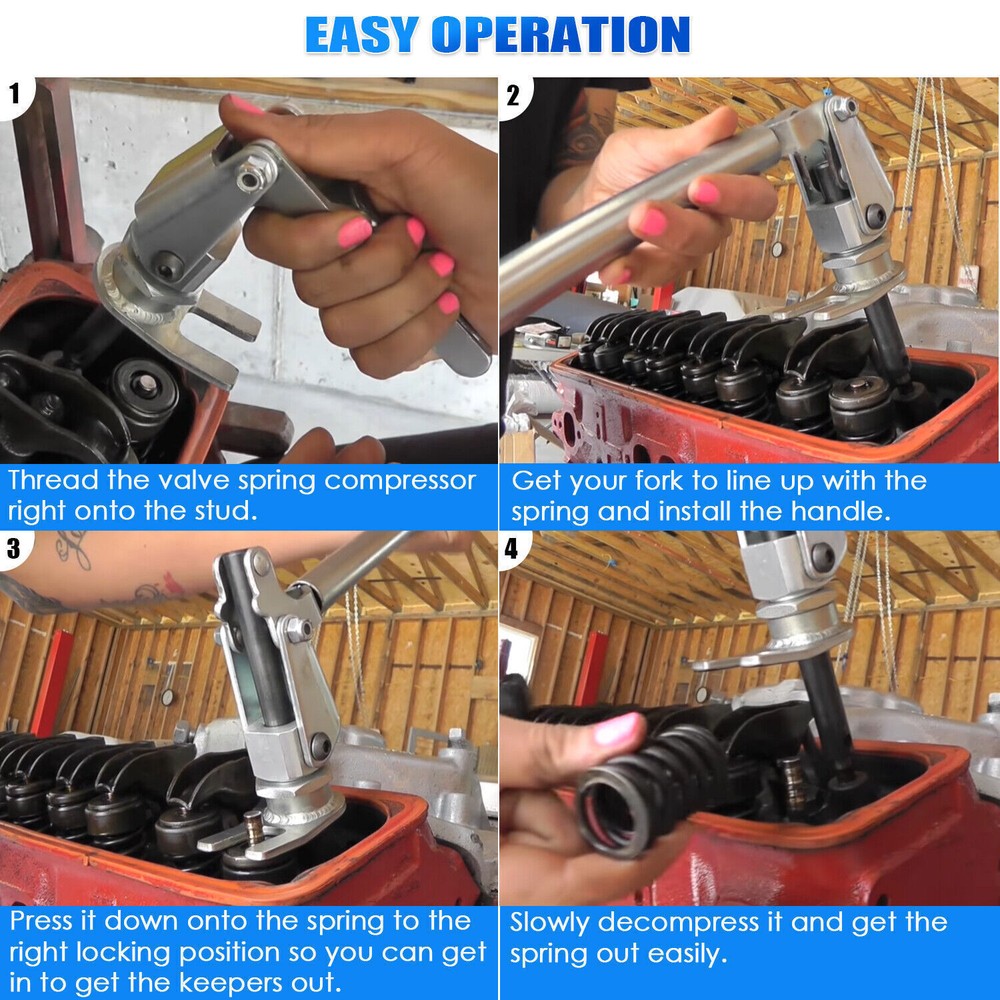 EASY OPERATION

1

Thread the valve spring compressor right onto the stud.

2

Get your fork to line up with the spring and install the handle.

3

Press it down onto the spring to the right locking position so you can get in to get the keepers out.

4

Slowly decompress it and get the spring out easily.