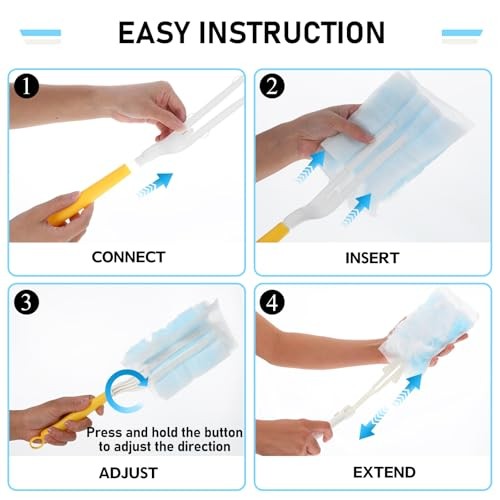 EASY INSTRUCTION

1

CONNECT

2

INSERT

3

Press and hold the button to adjust the direction

ADJUST

4

EXTEND