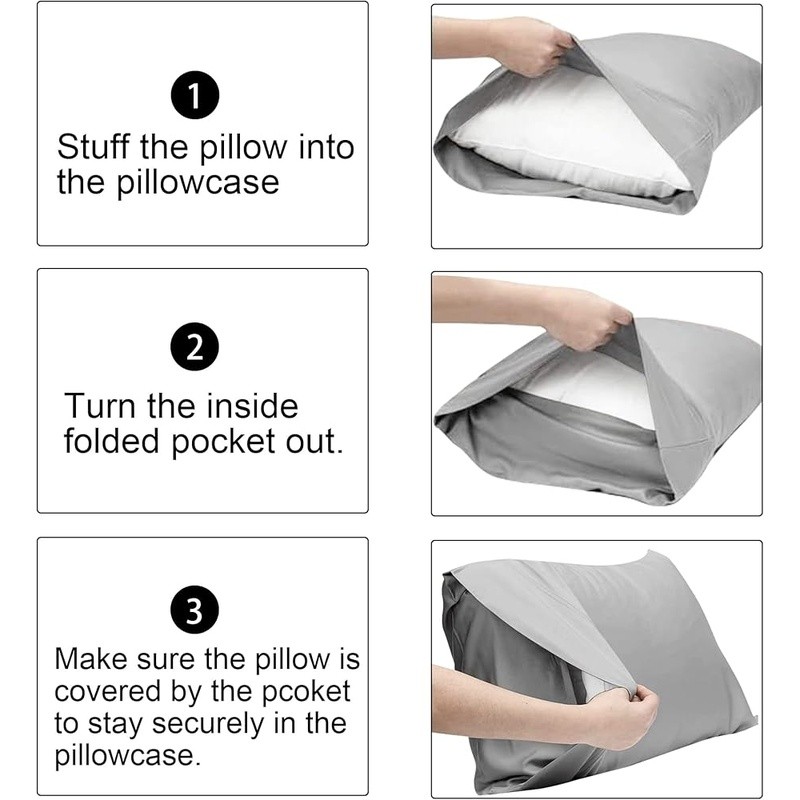 1

Stuff the pillow into the pillowcase

2

Turn the inside folded pocket out.

3

Make sure the pillow is covered by the pcoket to stay securely in the pillowcase.