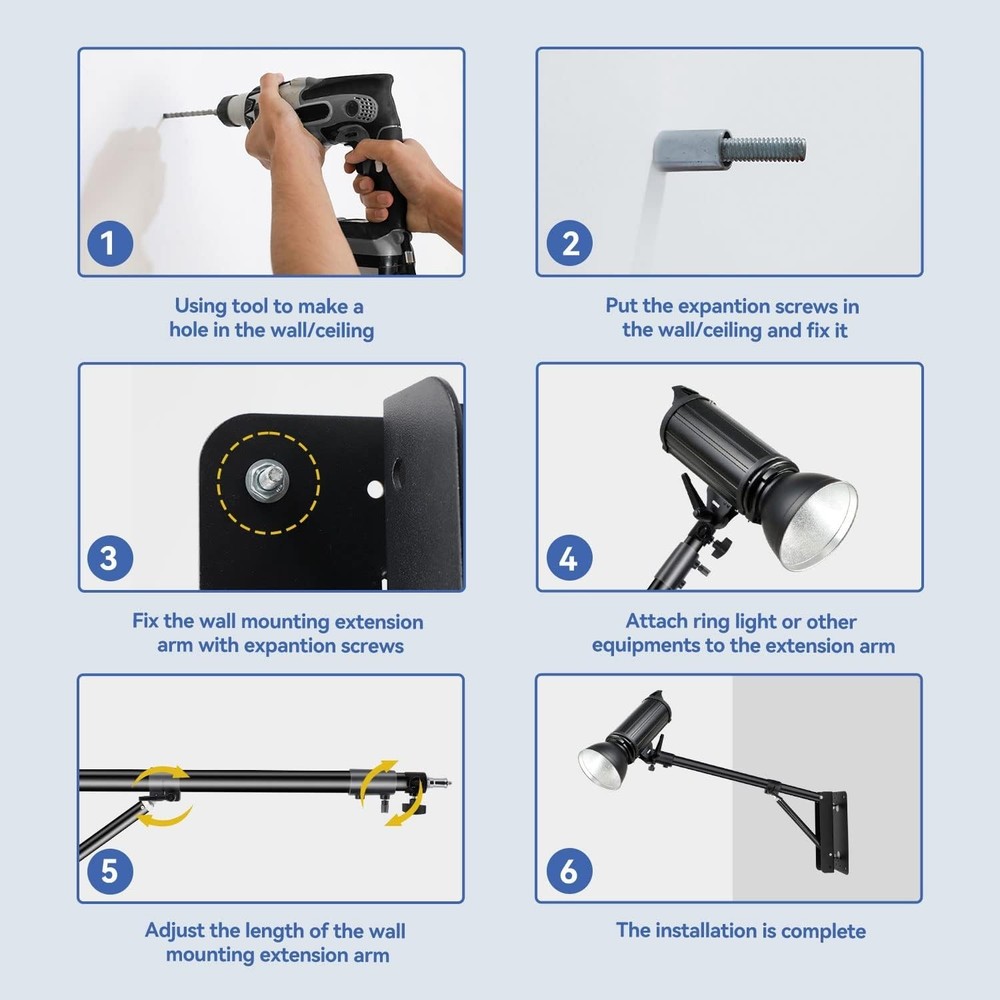 1

Using tool to make a hole in the wall/ceiling

2

Put the expantion screws in the wall/ceiling and fix it

3

Fix the wall mounting extension arm with expantion screws

4

Attach ring light or other equipments to the extension arm

5

Adjust the length of the wall mounting extension arm

6

The installation is complete